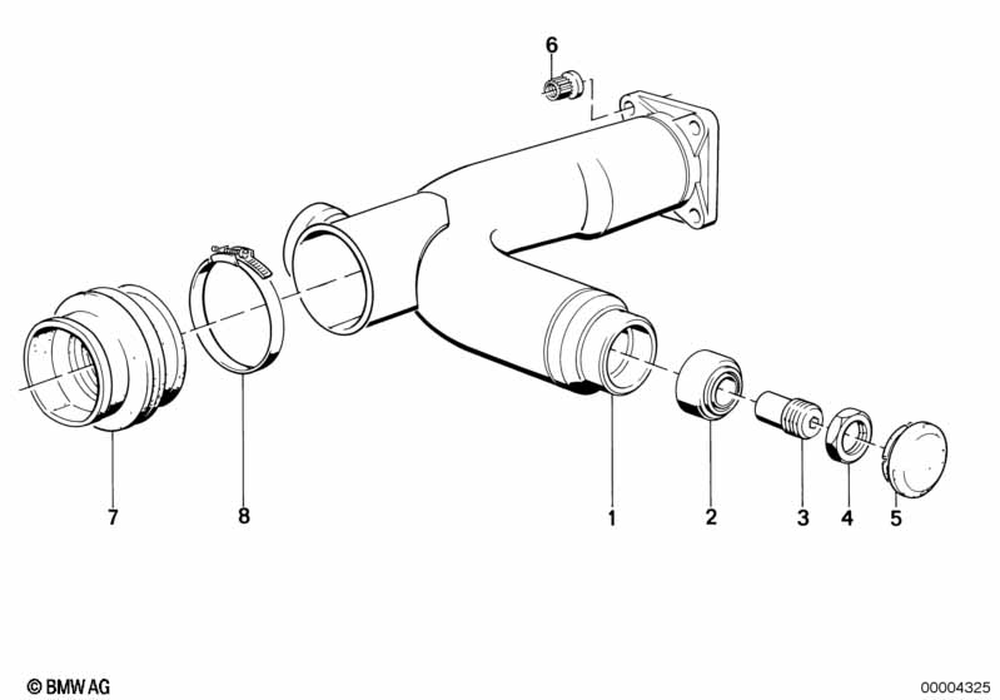 6

7

8

1

2

3

4

5

© BMW AG

00004325