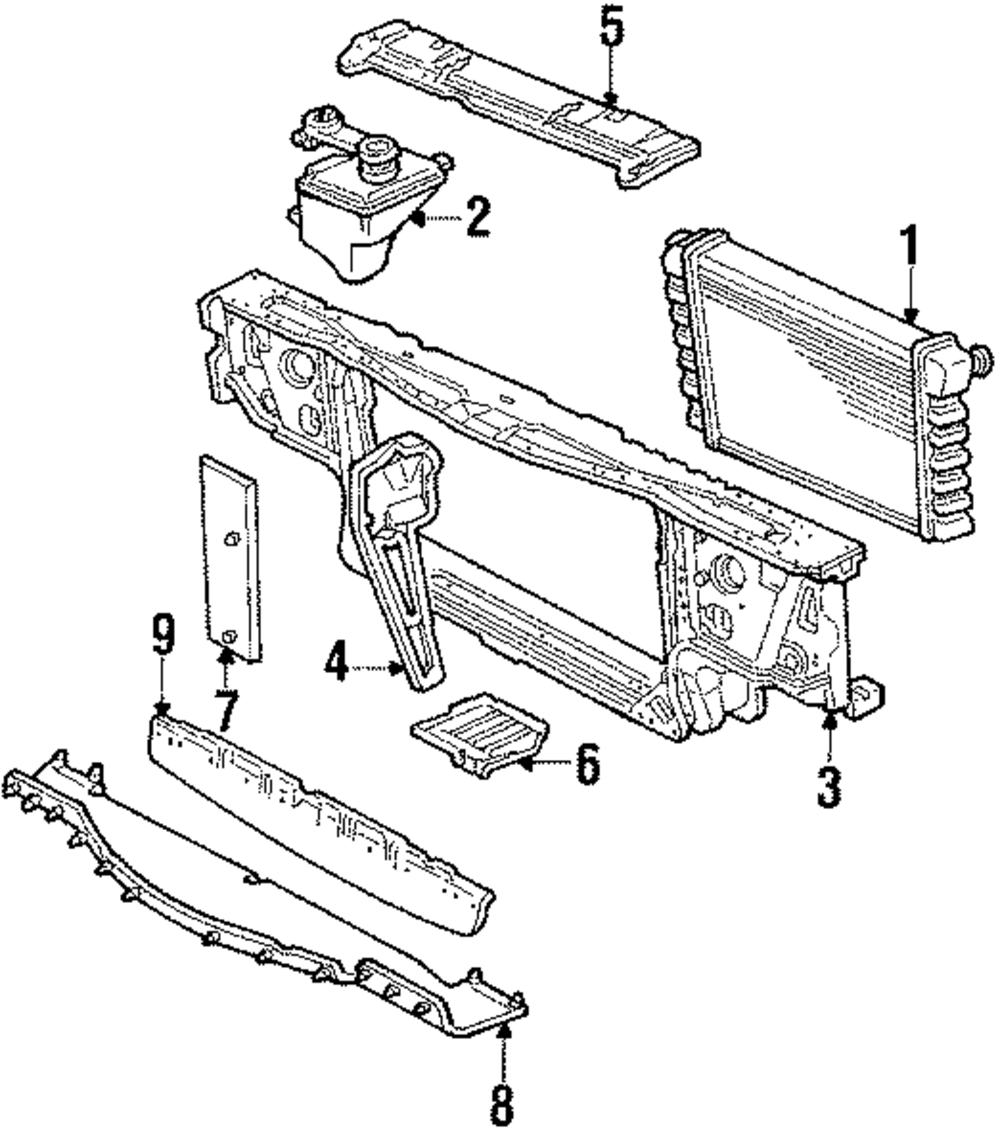 5
2
1
9
7
4
6
3
8