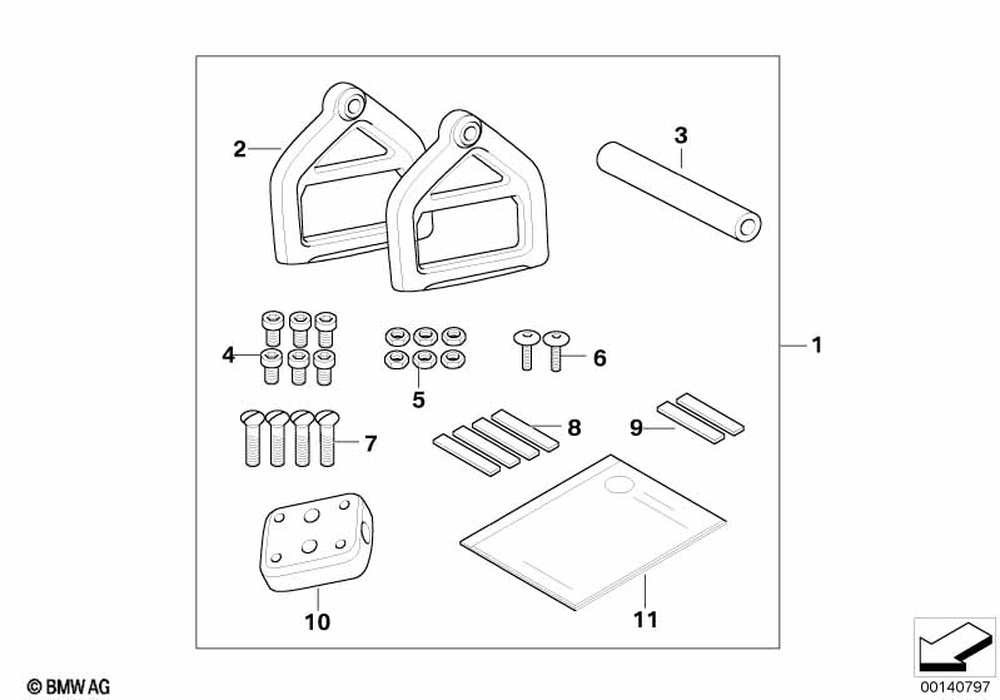 2
3
1
4
5
6
7
8
9
10
11
© BMW AG
00140797