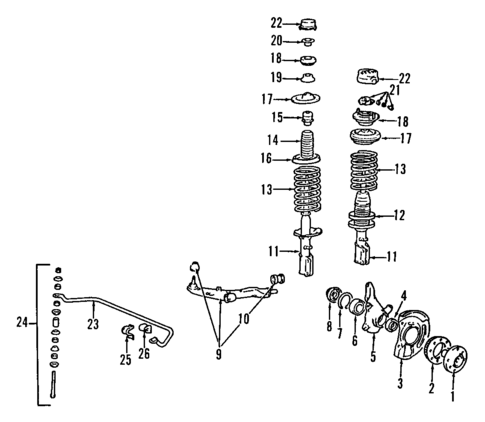 22
20
18
19
17
15
14
16
13
11
22
21
18
17
13
12
11
24
23
25
26
9
10
8
7
6
5
4
3
2
1