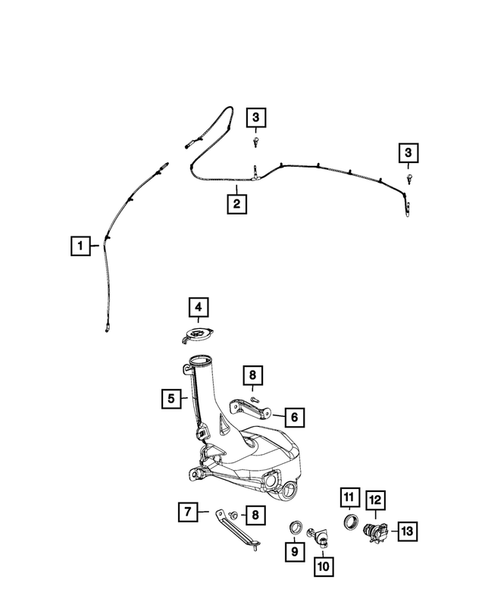 3
3
2
1
4
8
5
6
7
8
11
12
13
9
10