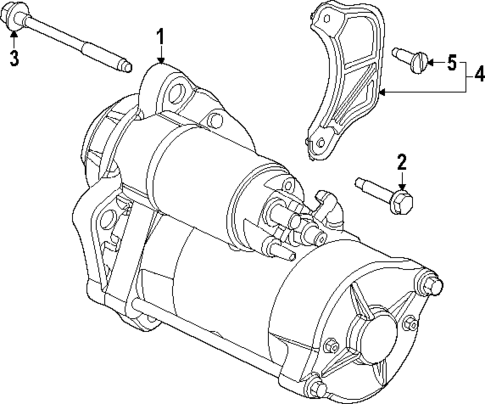 3
1
5
4
2