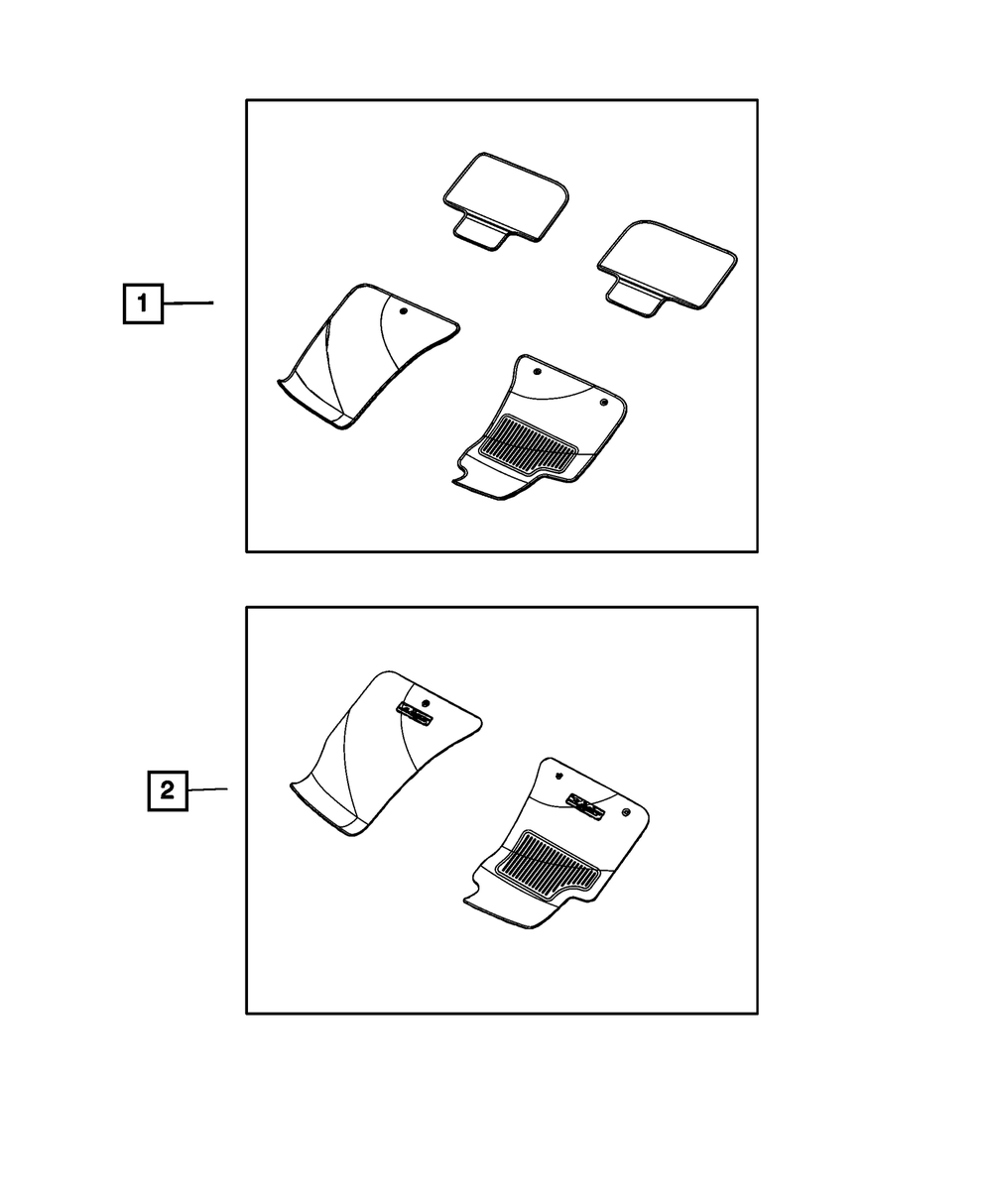 1

2