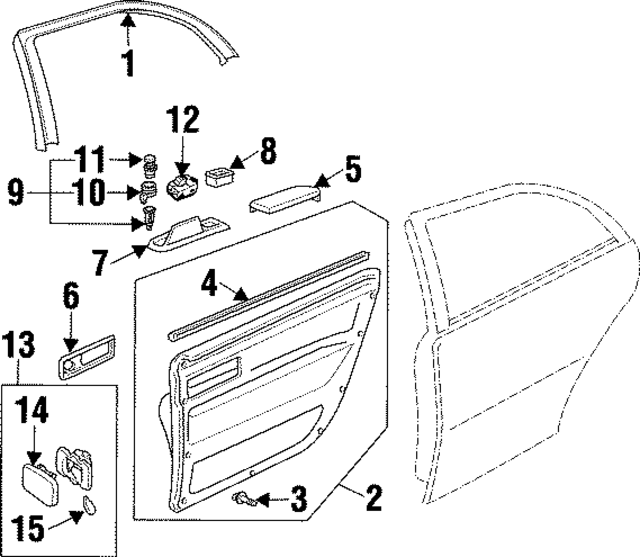 1
12
11
8
5
9
10
7
4
6
13
14
3
2
15