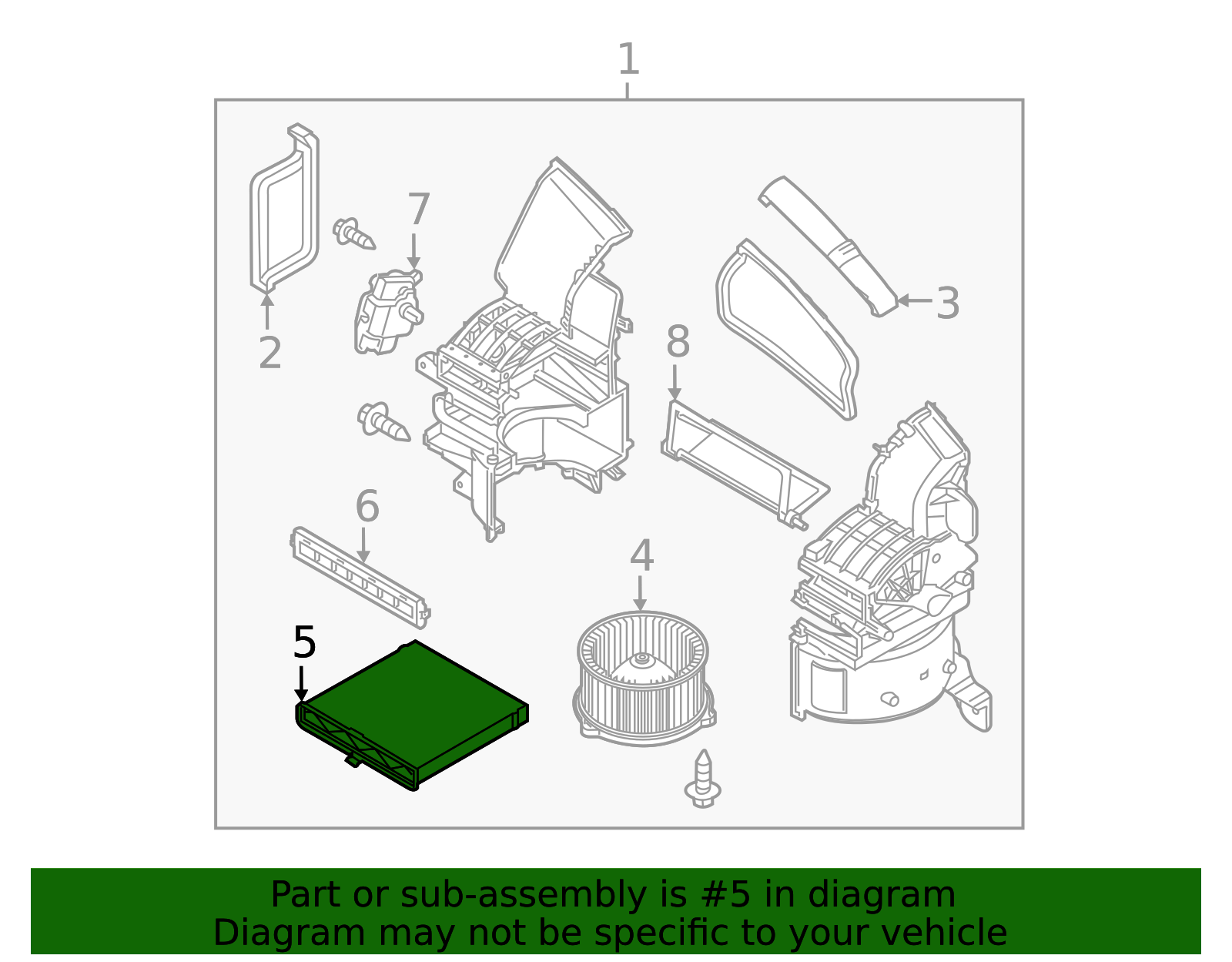 1

2

7

3

8

6

4

5

Part or sub-assembly is #5 in diagram
Diagram may not be specific to your vehicle