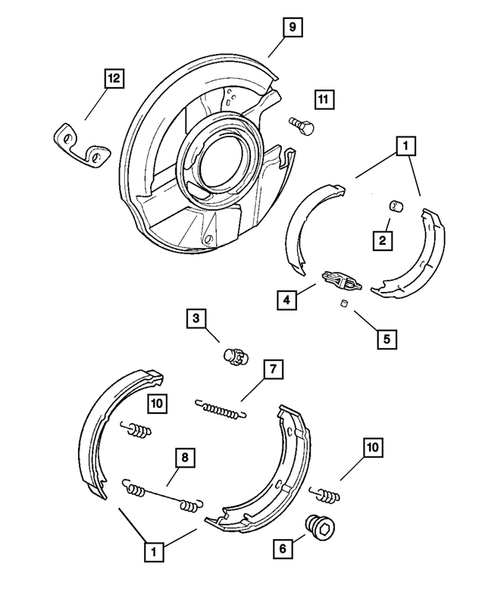 9
12
11
1
2
4
5
3
7
10
8
10
1
6