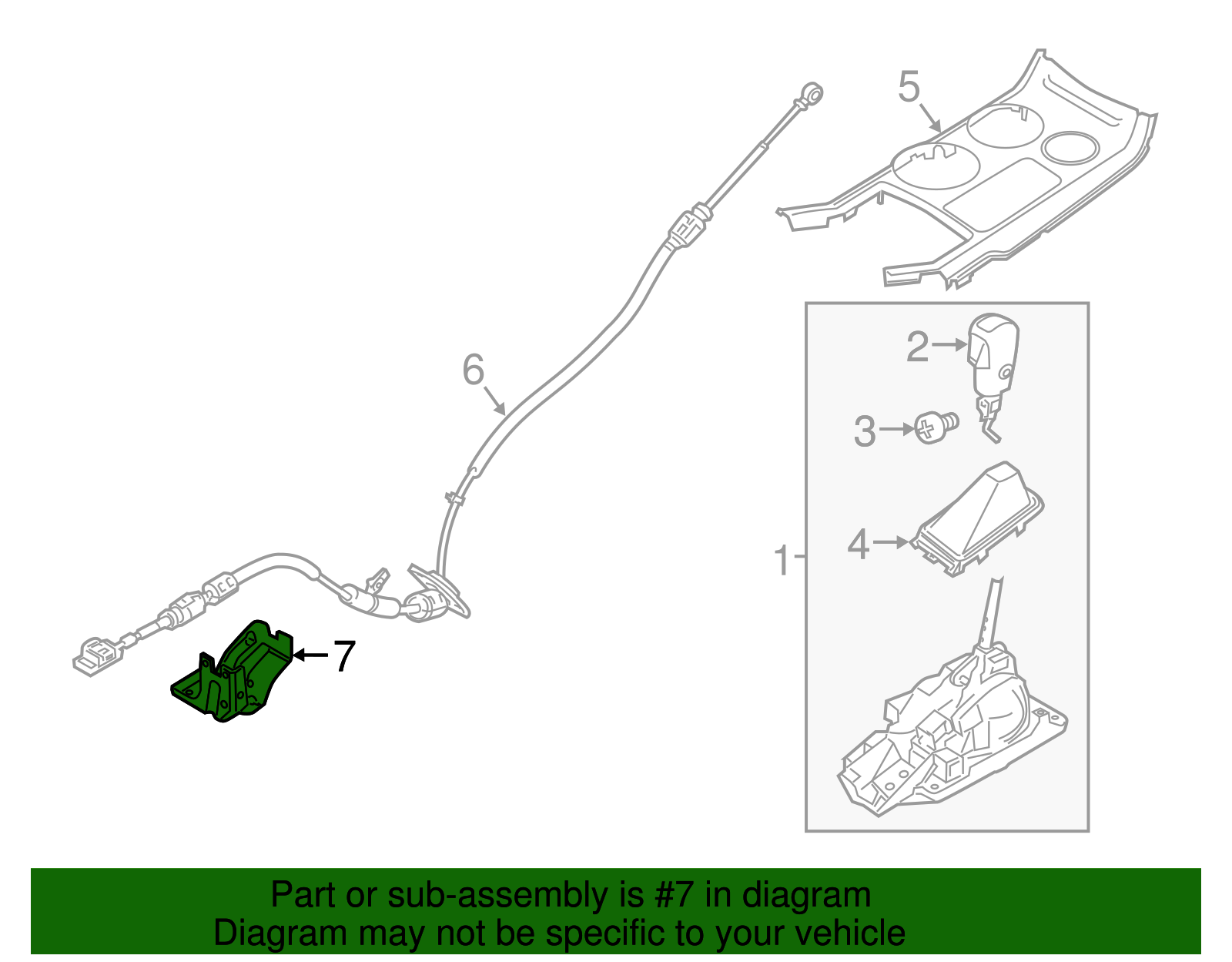 5
6
2
3
4
1
7

Part or sub-assembly is #7 in diagram
Diagram may not be specific to your vehicle