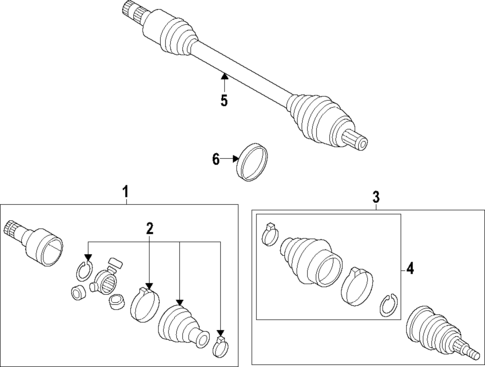 5

6

1

2

3

4