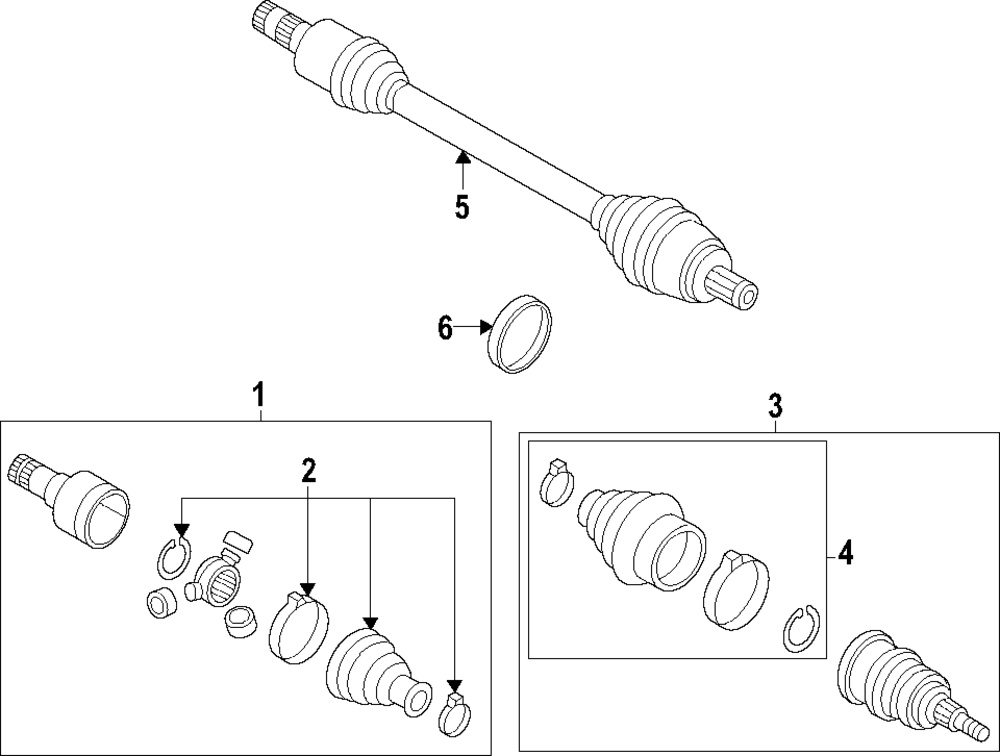 5
6
1
2
3
4