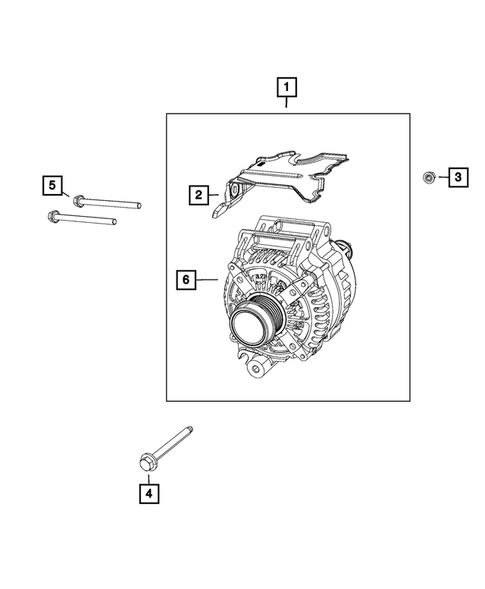 1
5
2
3
6
4