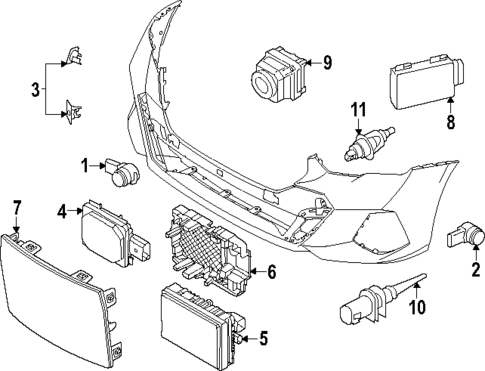 3
9
8
11
1
7
4
6
2
10
5