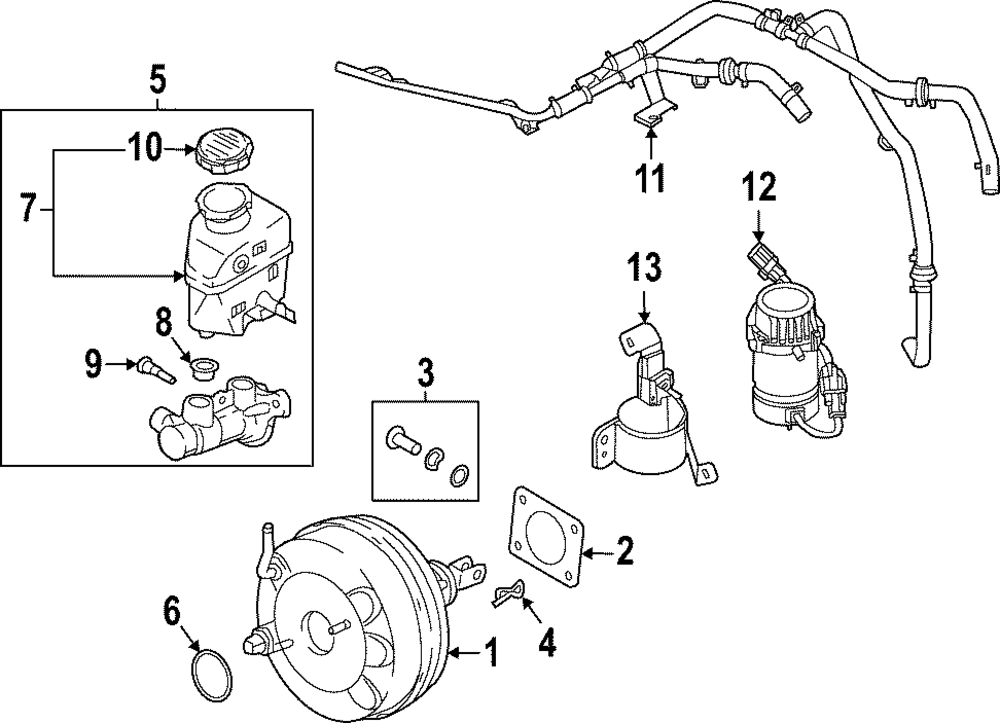 5
10
7
8
9
11
12
13
3
2
4
6
1