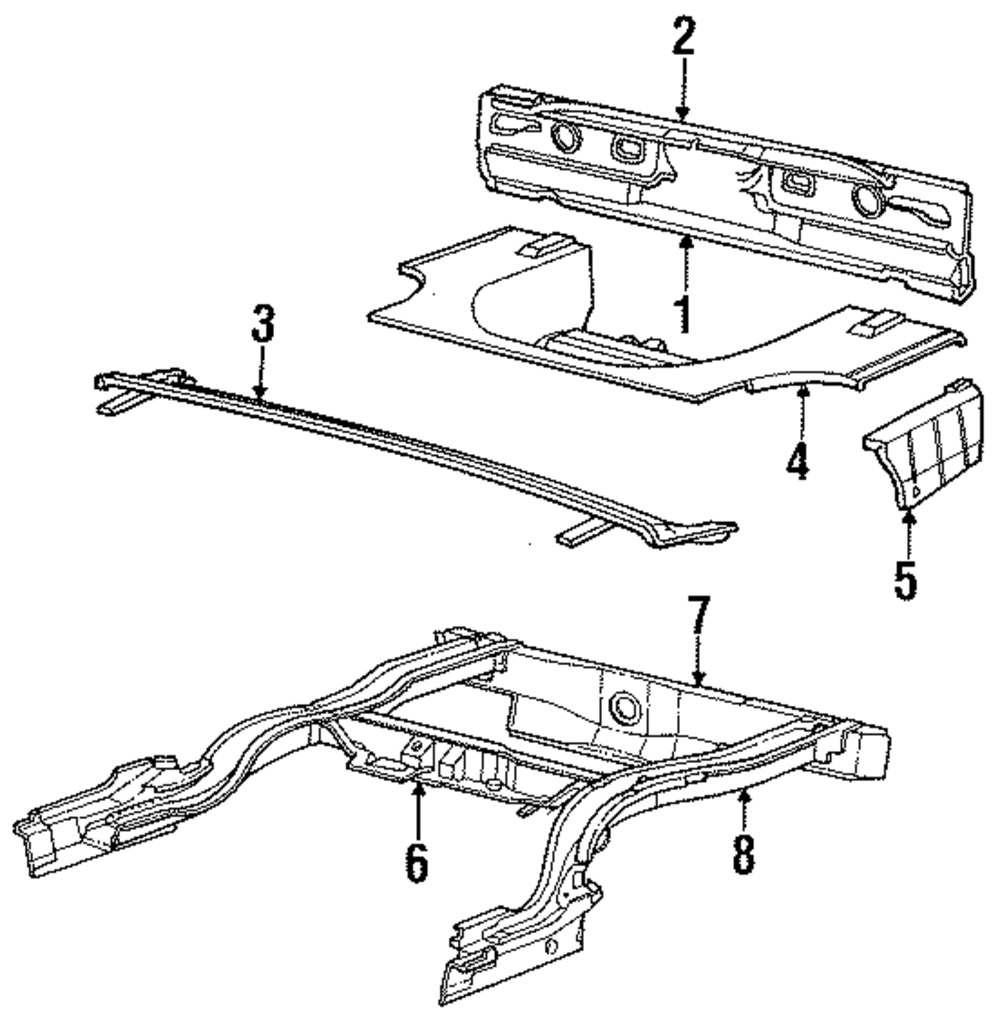 2
1
3
4
5
7
6
8