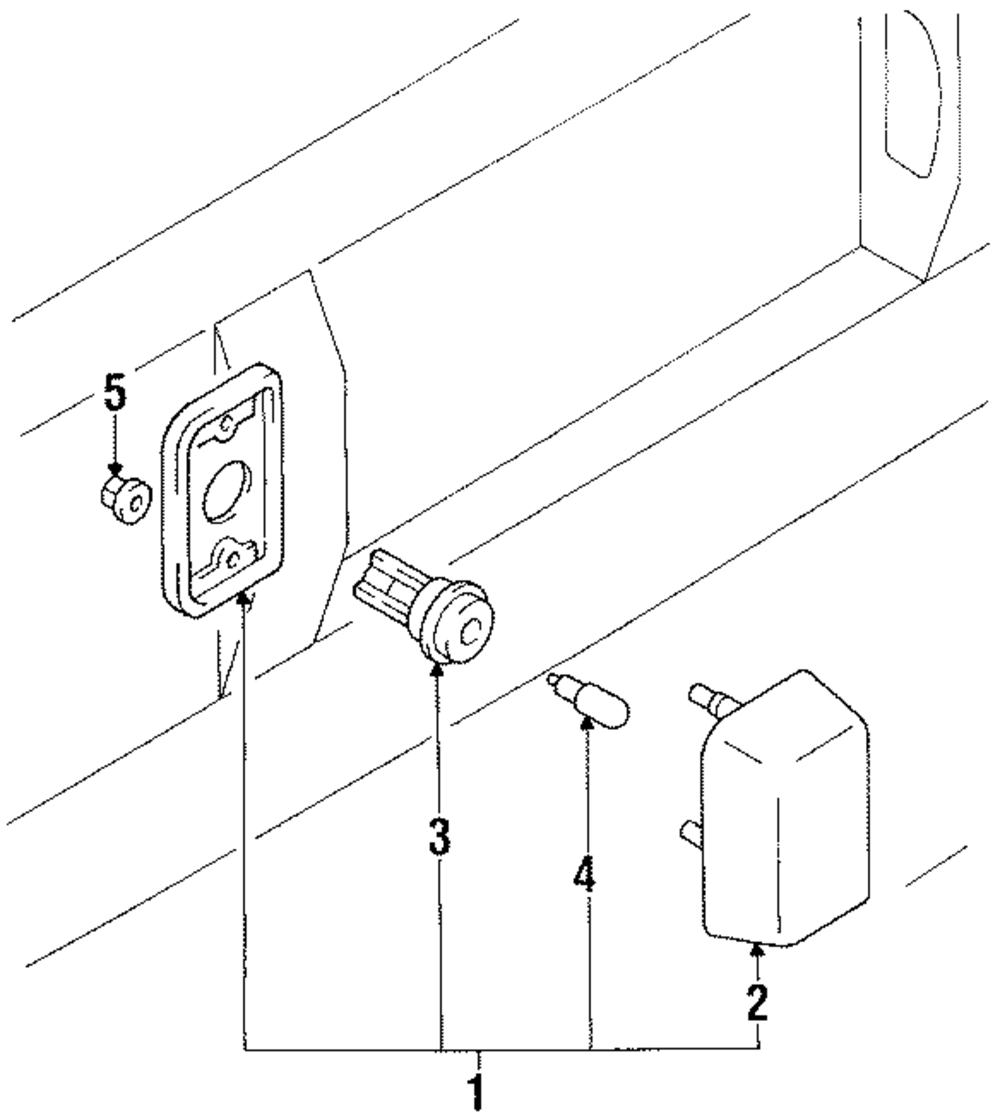 5
3
4
2
1