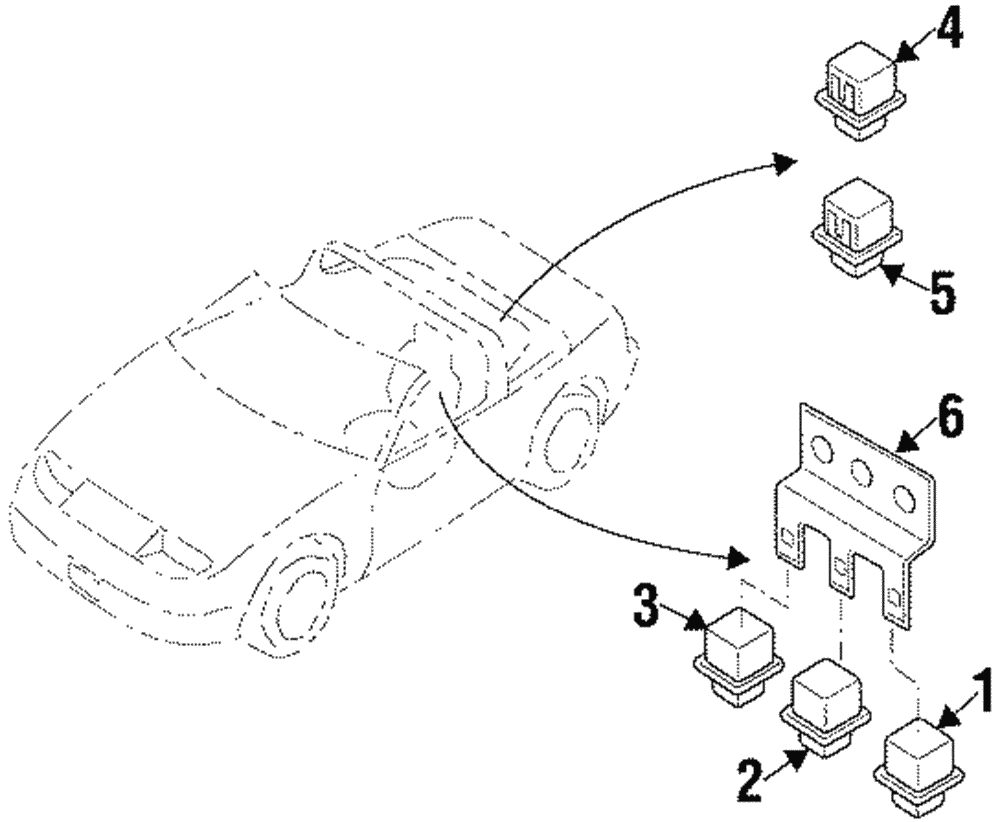 4
5
6
3
2
1