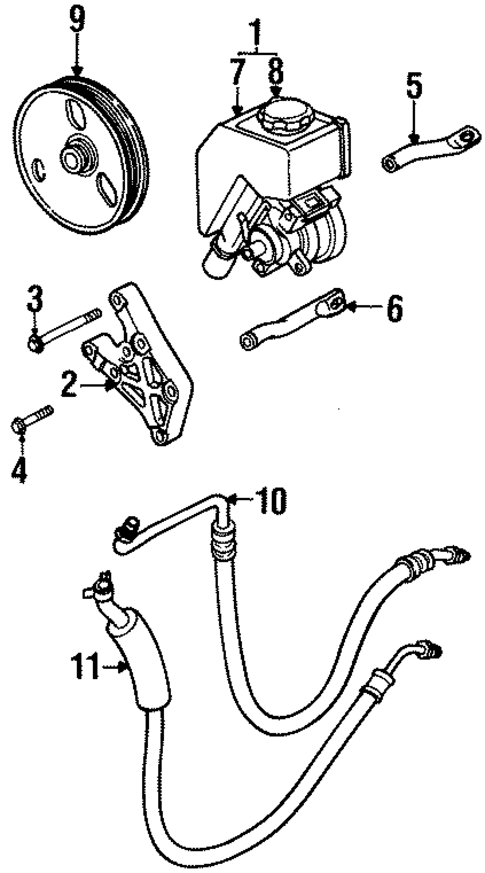 9
1
7
8
5
3
6
2
4
10
11