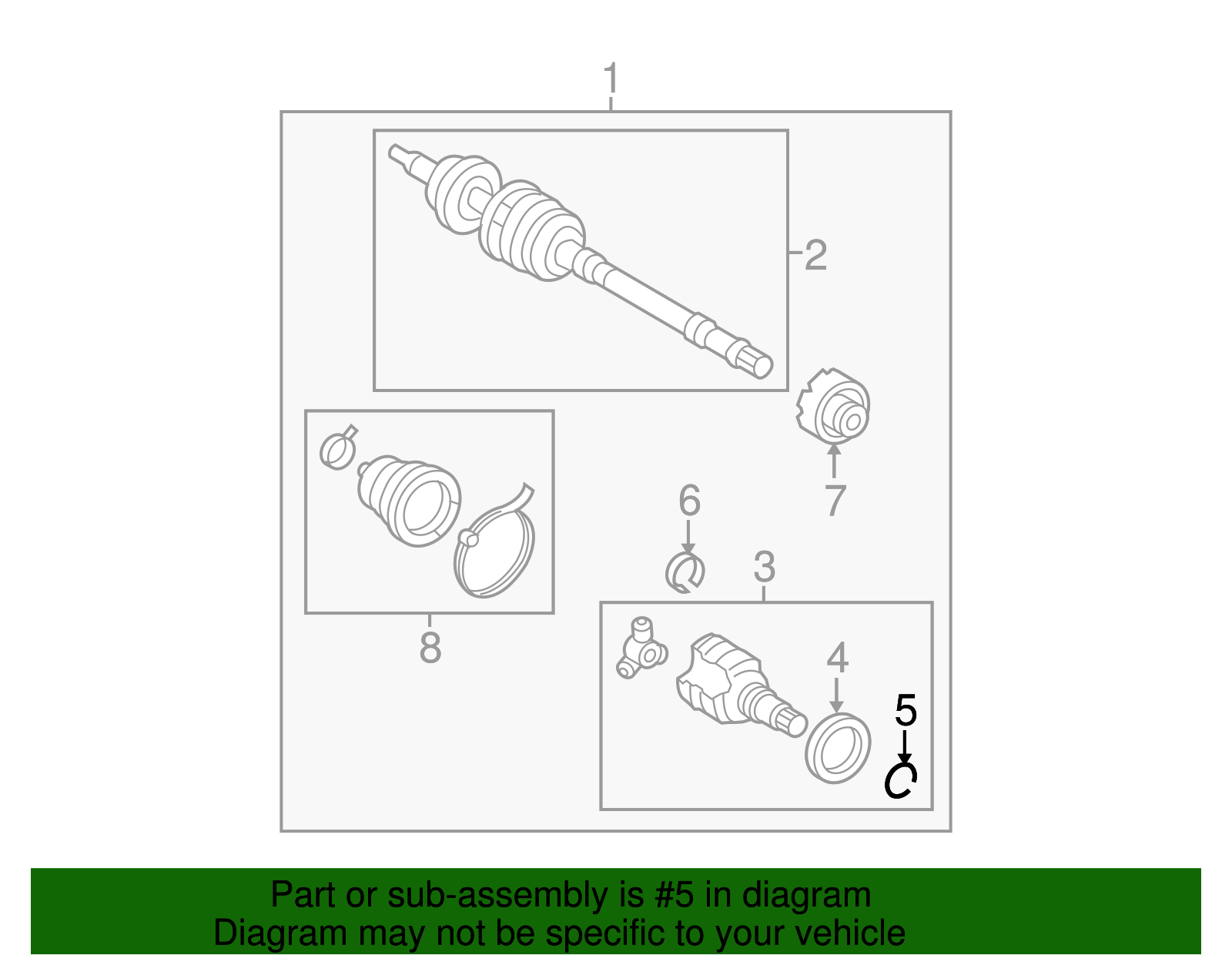 1

2

7

6

3

8

4

5

Part or sub-assembly is #5 in diagram
Diagram may not be specific to your vehicle