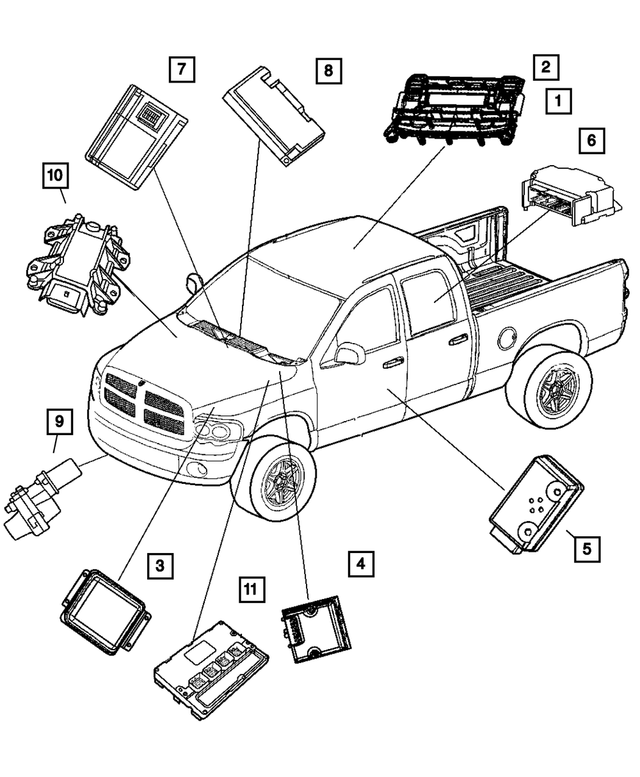 7
8
2
1
6
10
9
5
3
4
11