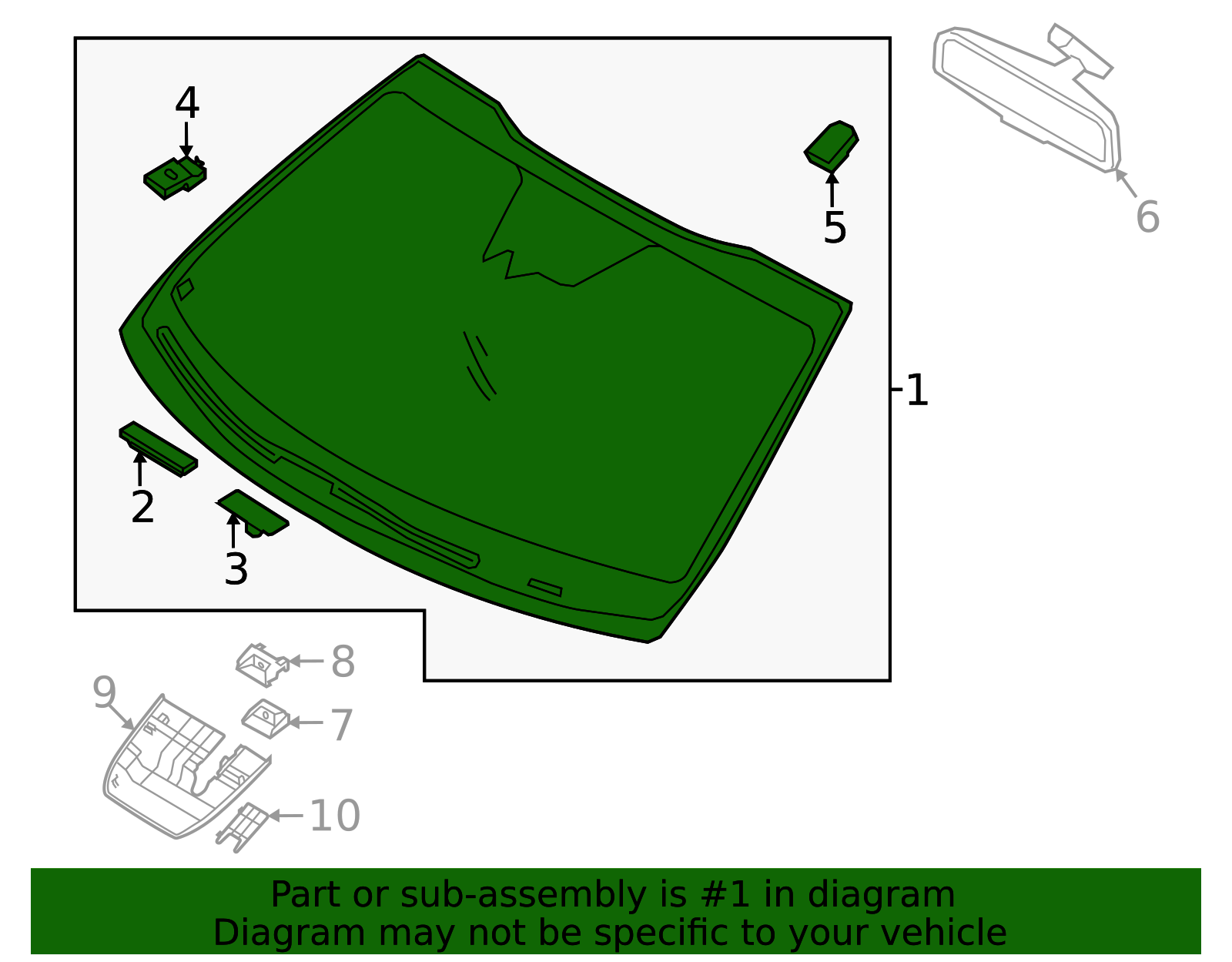 4
5
6
1
2
3
8
9
7
10

Part or sub-assembly is #1 in diagram
Diagram may not be specific to your vehicle