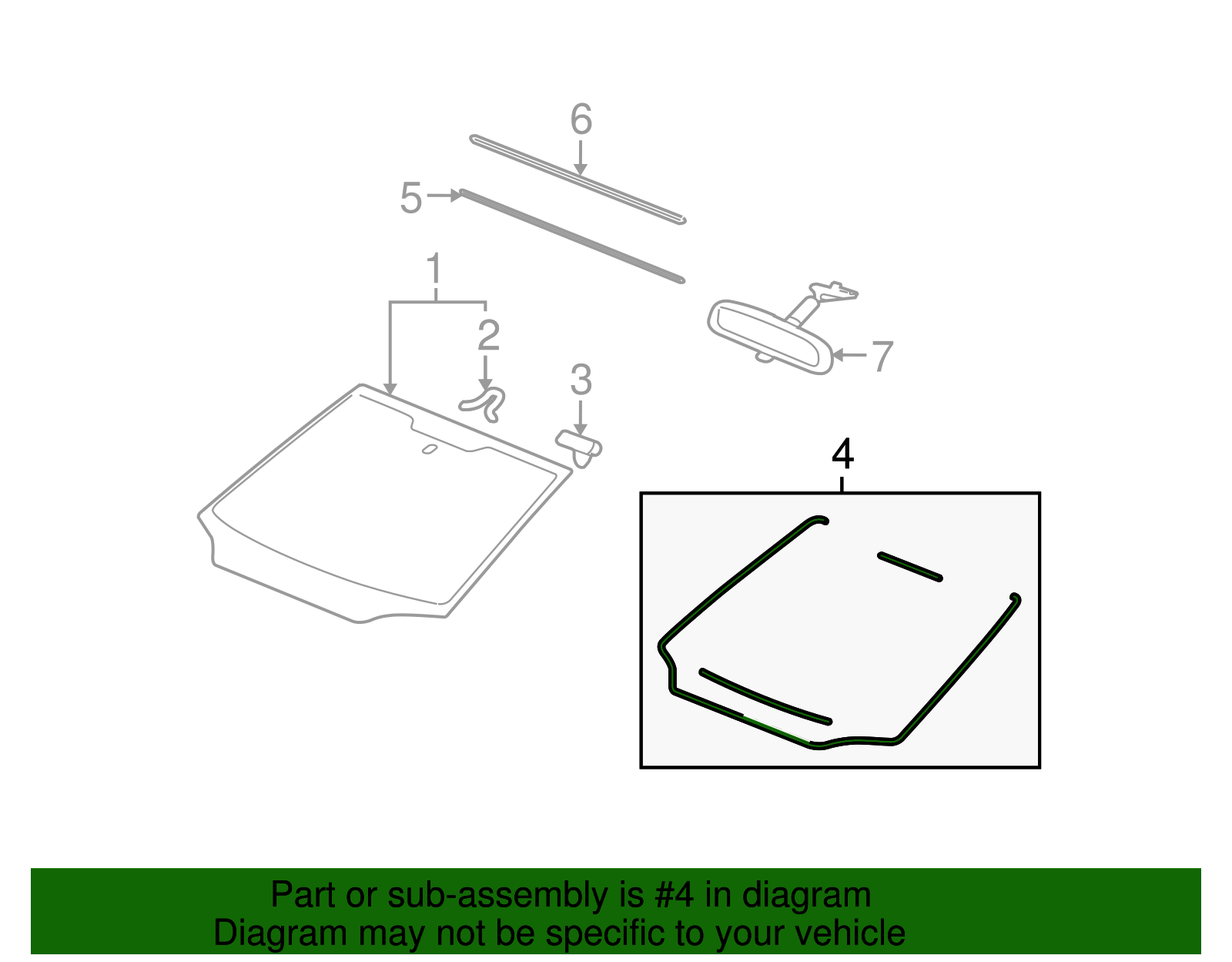 6
5
1
2
3
7
4

Part or sub-assembly is #4 in diagram
Diagram may not be specific to your vehicle