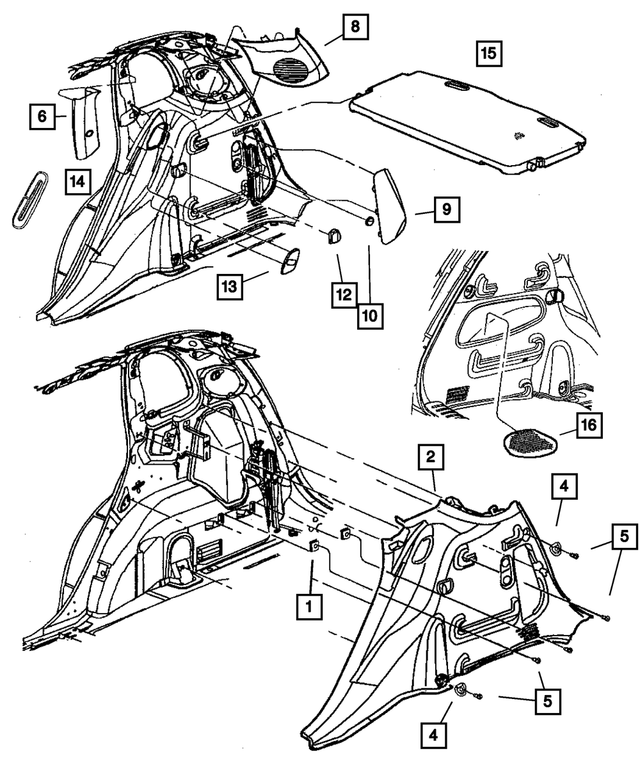 8
15
6
14
9
13
12
10
16
2
4
5
1
5
4