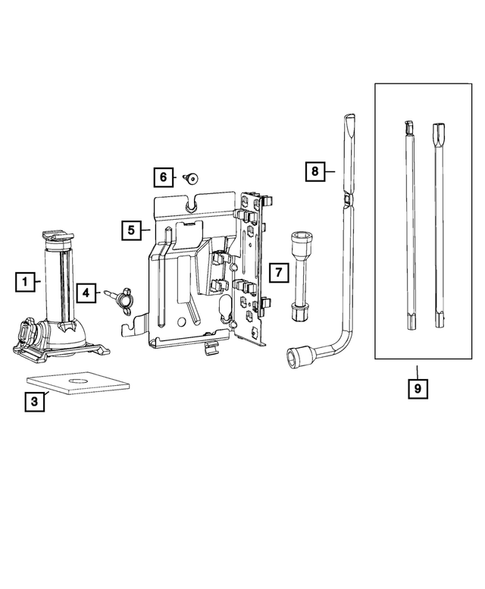 6
8
5
1
4
7
3
9