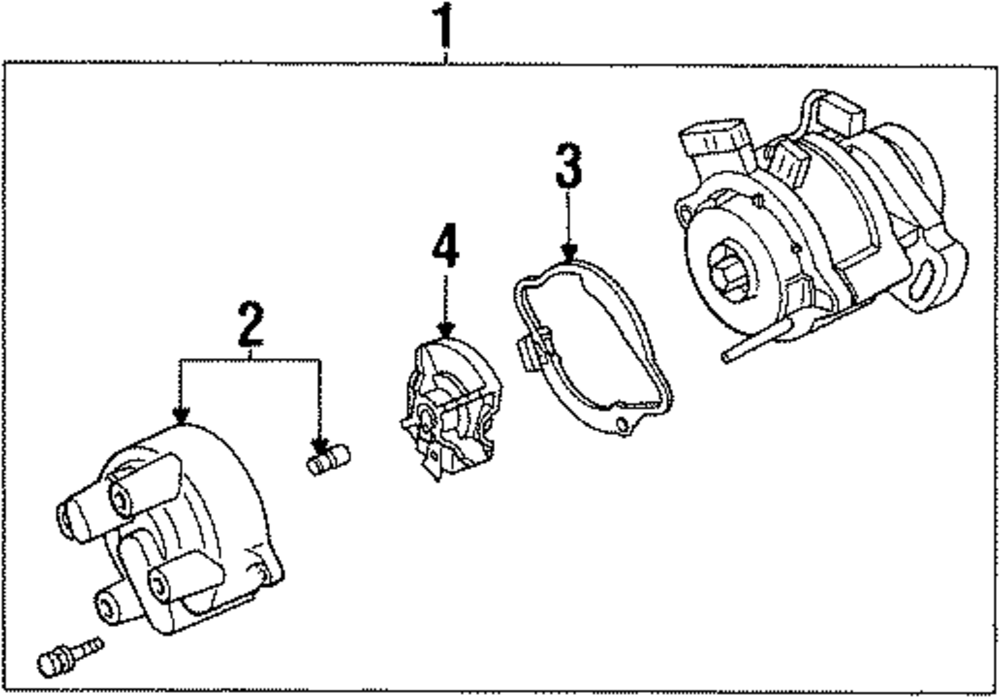 1
3
4
2