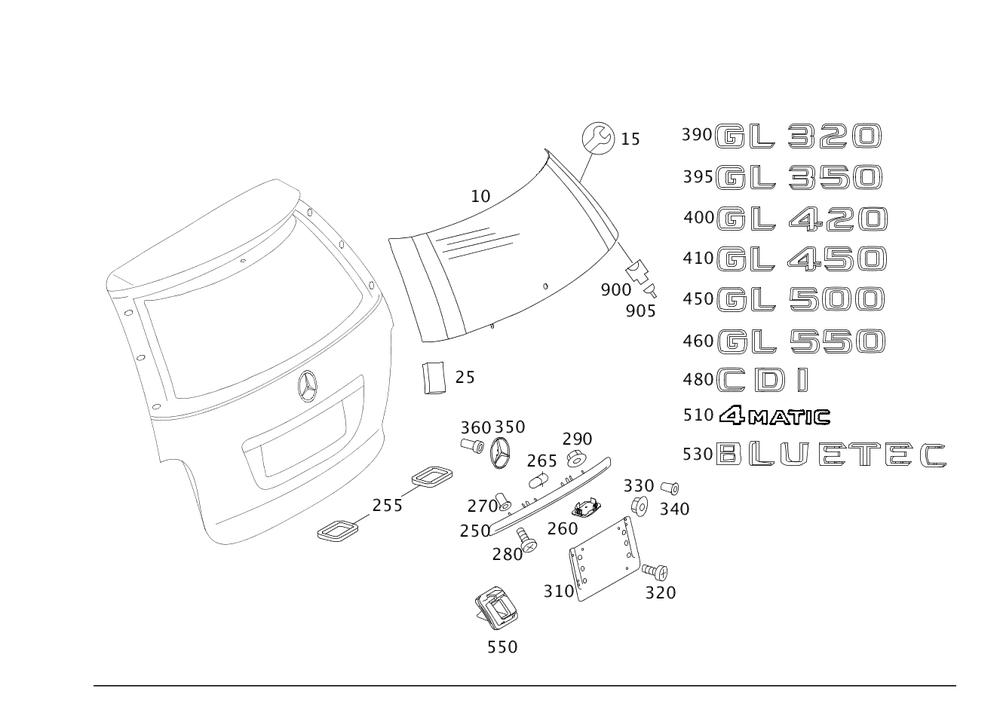 15

10

900

905

25

360 350

290

265

270

250

260

280

330

340

255

310

320

550

390 GL 320

395 GL 350

400 GL 420

410 GL 450

450 GL 500

460 GL 550

480 CDI

510 4MATIC

530 BLUETEC