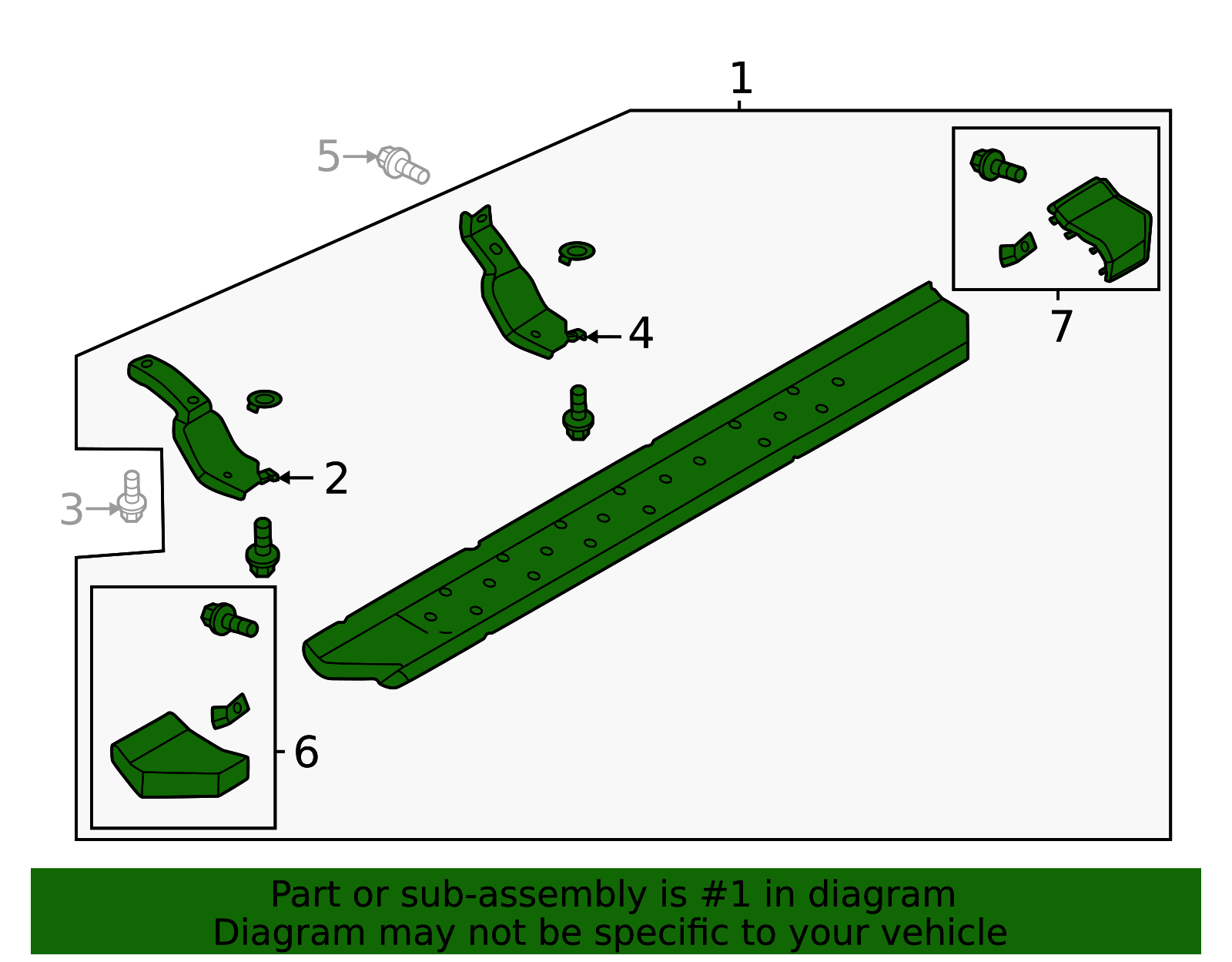 1
5
7
4
2
3
6
Part or sub-assembly is #1 in diagram
Diagram may not be specific to your vehicle