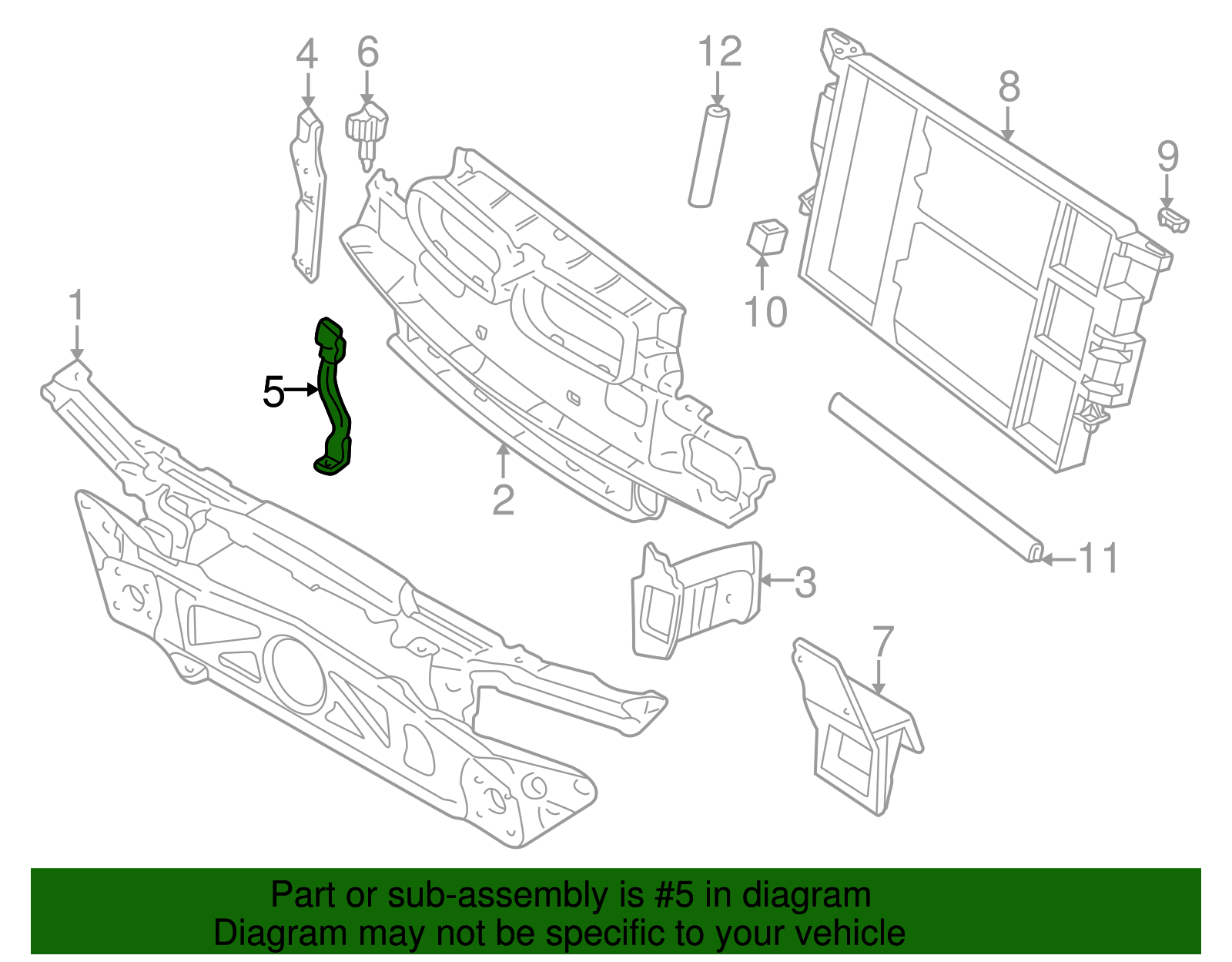 4
6
12
8
9
10
1
5
2
11
3
7

Part or sub-assembly is #5 in diagram
Diagram may not be specific to your vehicle