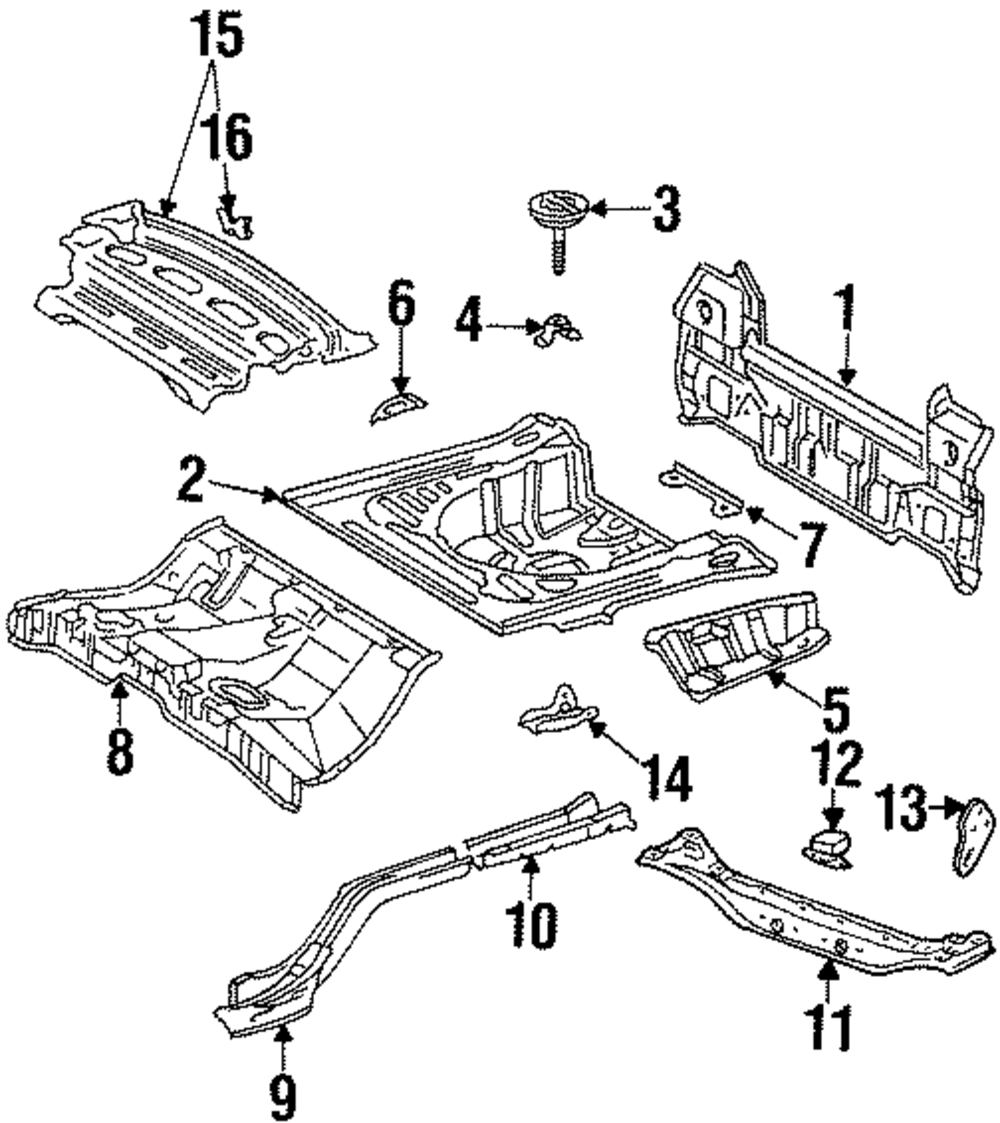 15
16
3
6
4
1
2
7
8
5
14
12
13
10
11
9