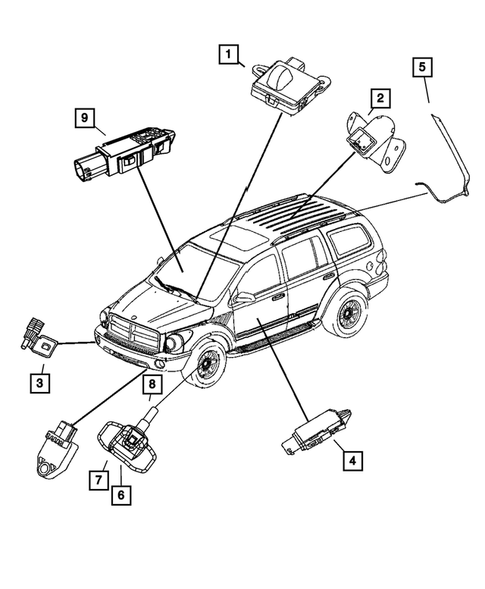 1
5
2
9
3
8
4
7
6