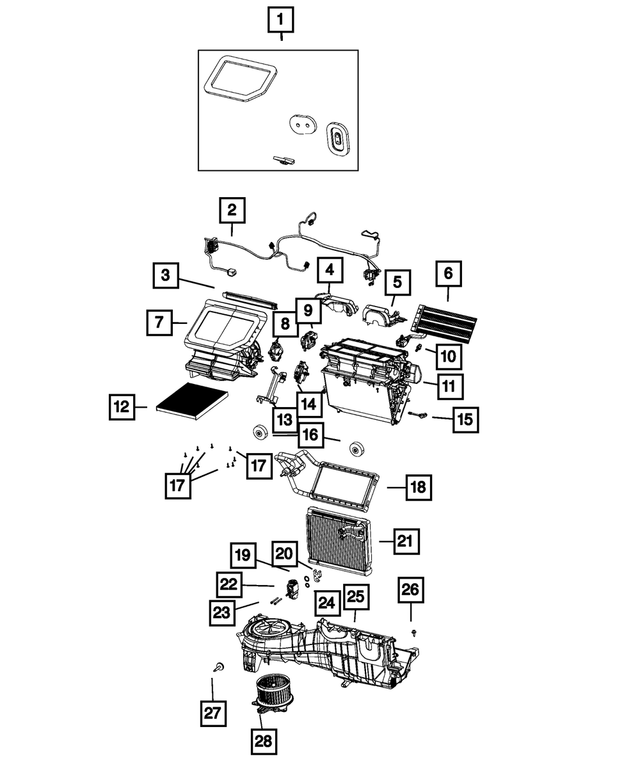 1
2
3
4
5
6
7
8
9
10
11
12
13
14
15
16
17
17
18
19
20
21
22
23
24
25
26
27
28