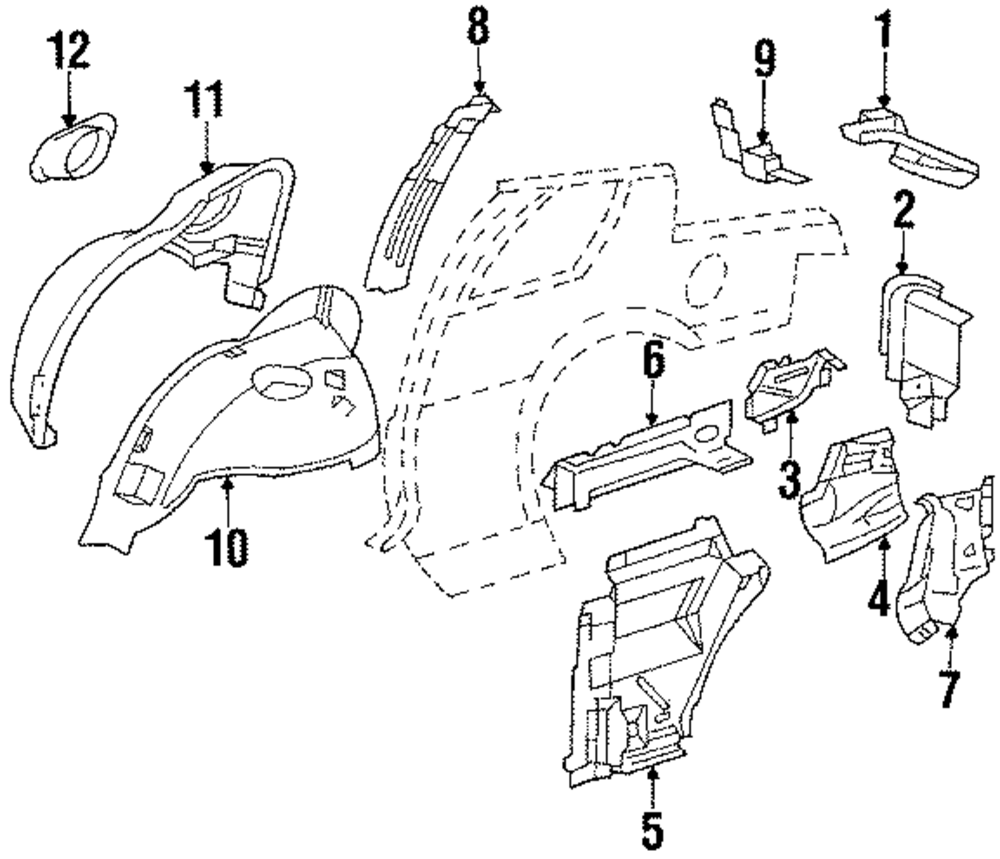 12
11
8
9
1
2
6
3
10
4
7
5