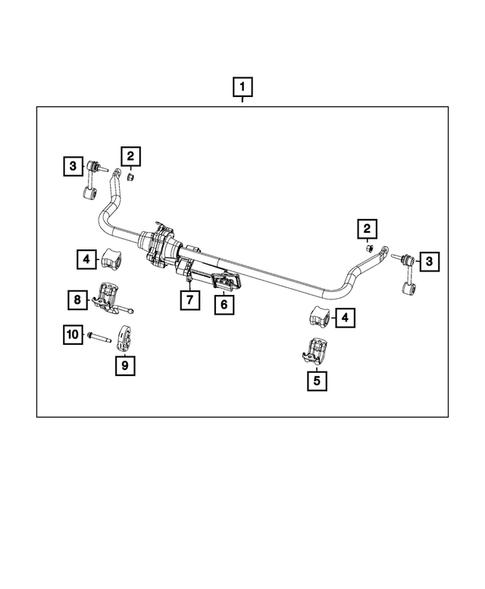 1
3
2
2
3
4
8
7
6
4
10
9
5