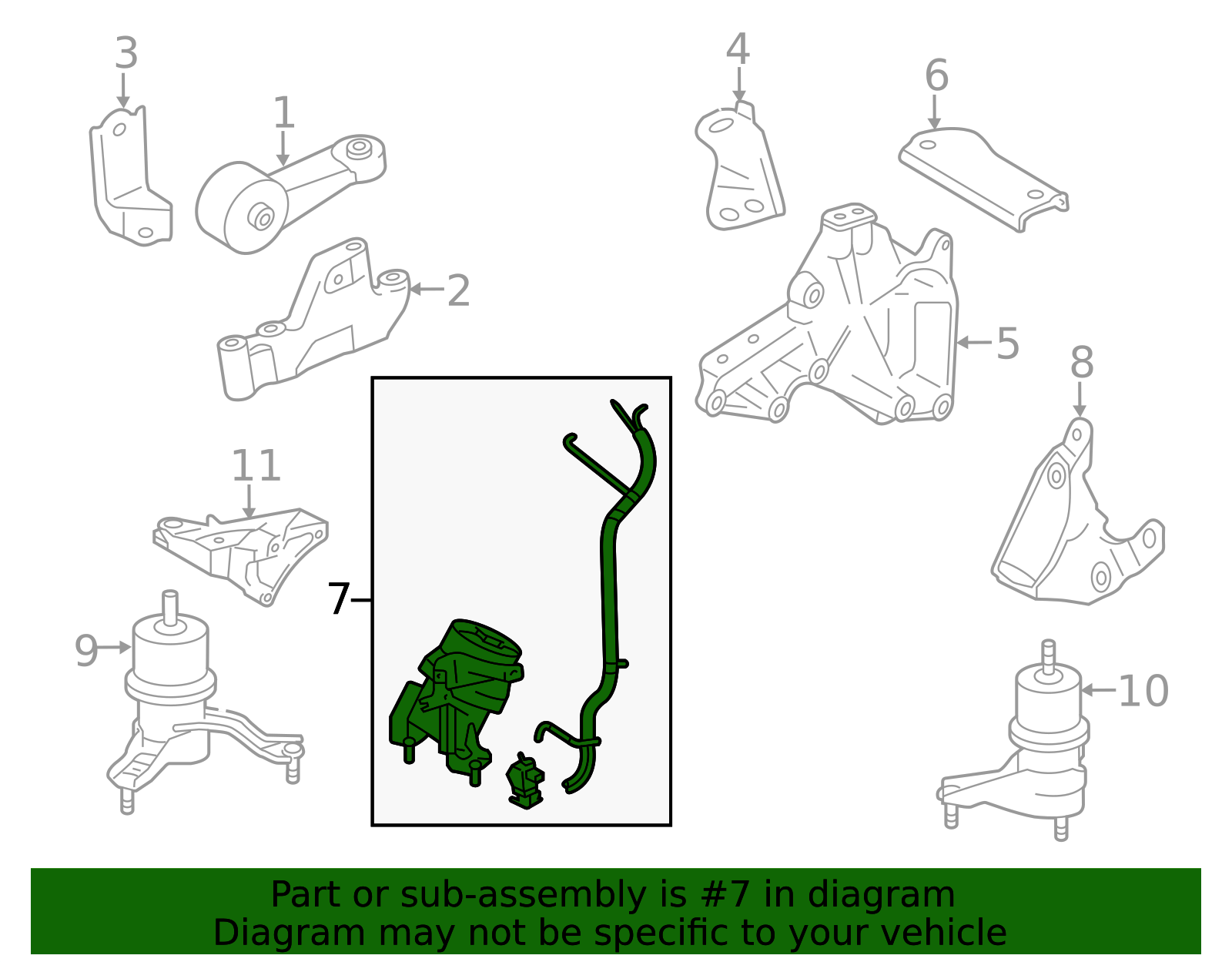 3
1
4
6
2
5
8
11
7
9
10

Part or sub-assembly is #7 in diagram
Diagram may not be specific to your vehicle