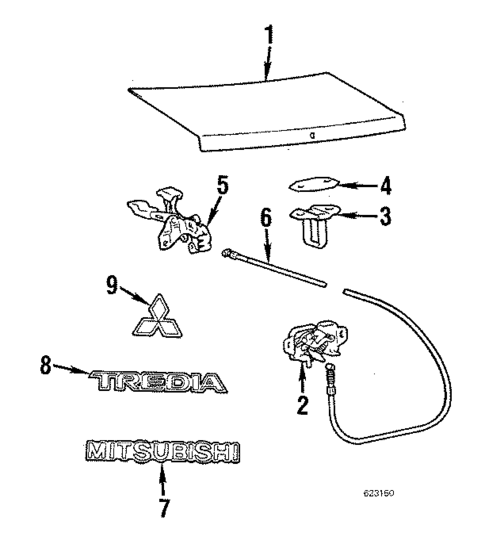 1
5
4
3
6
9
8
TREDIA
2
MITSUBISHI
7
623150