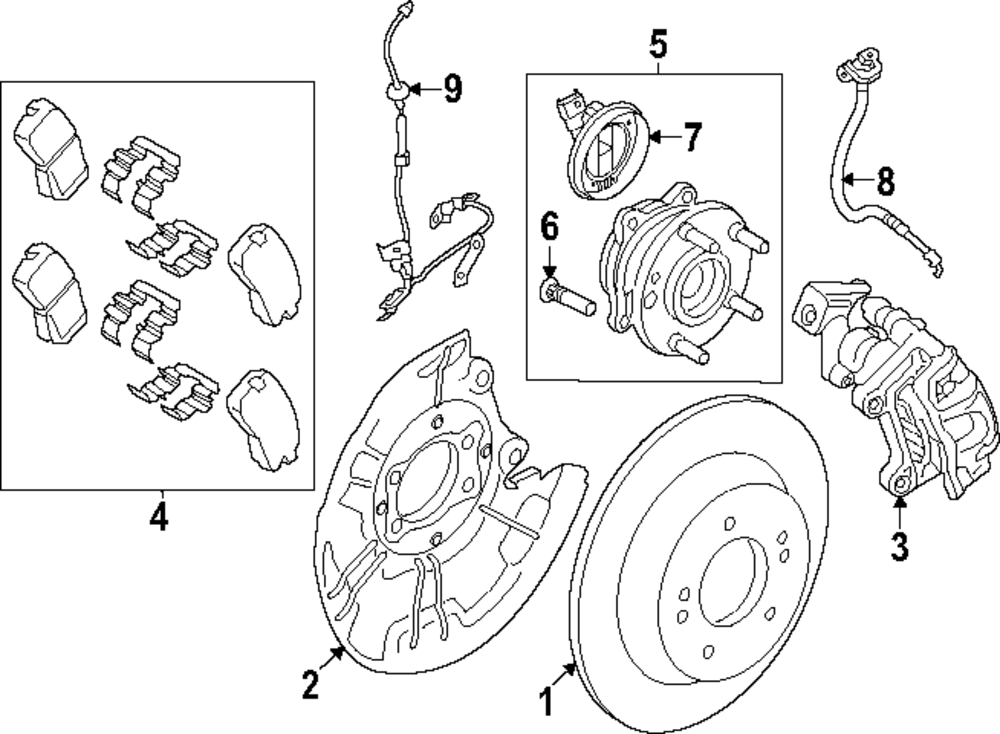 9
5
7
8
6
4
3
2
1