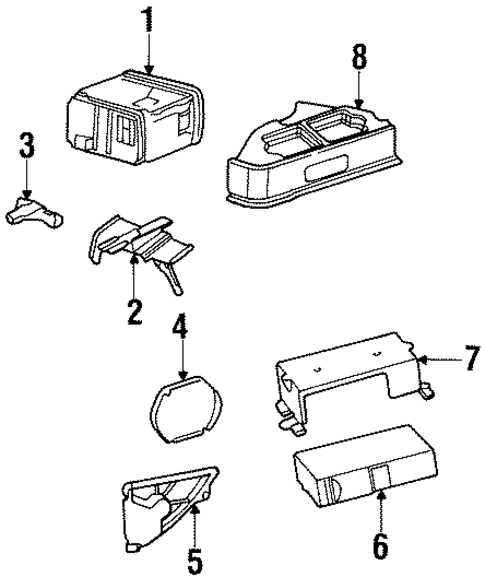 1
8
3
2
4
7
5
6