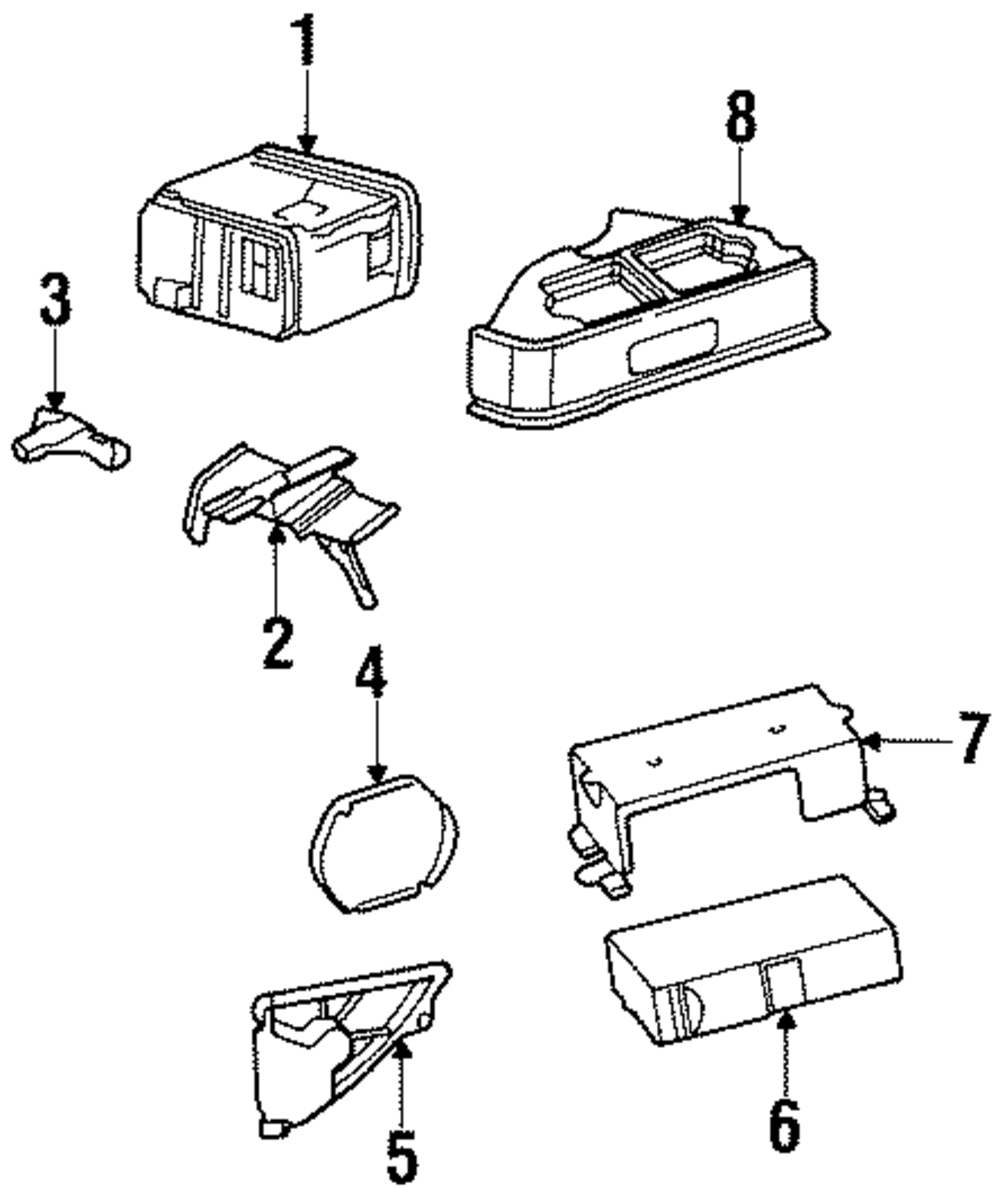 1
8
3
2
4
7
5
6