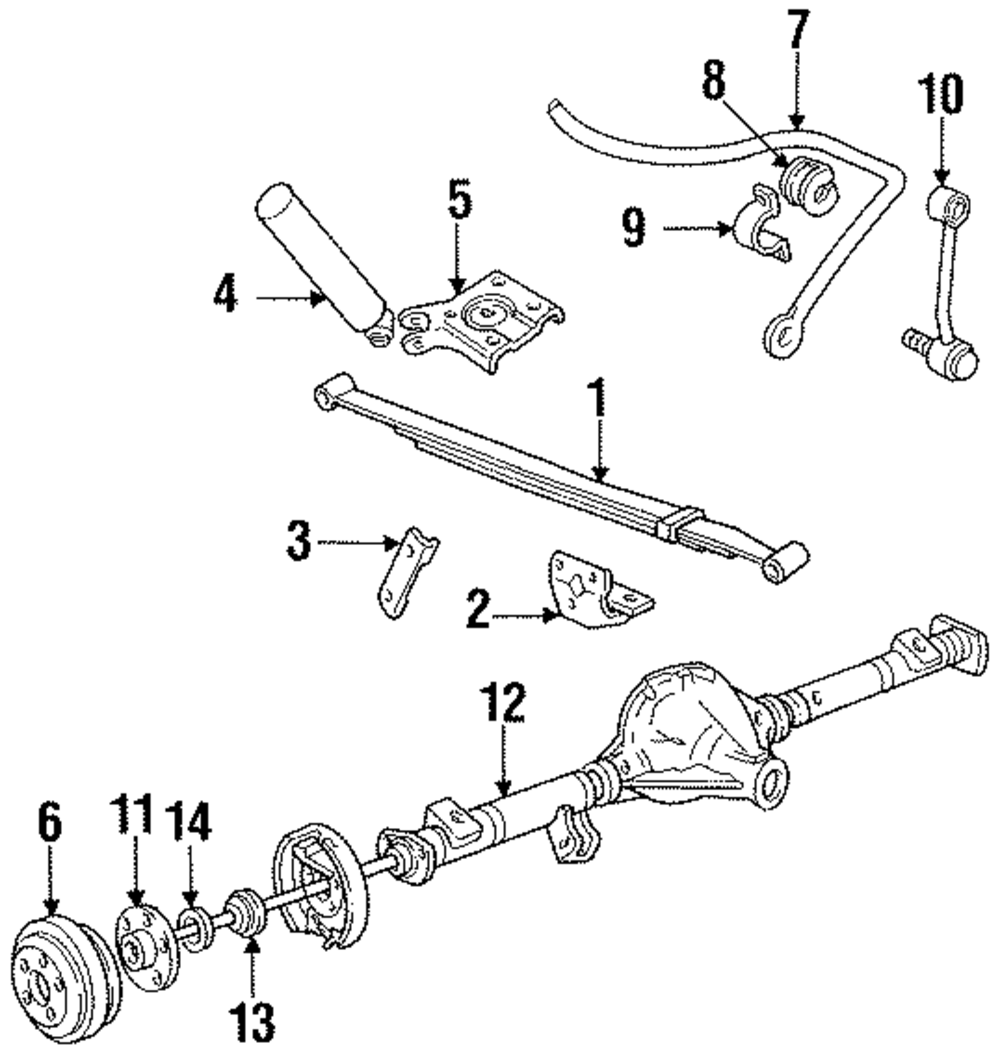 7
8
10
9
5
4
1
3
2
12
6
11
14
13