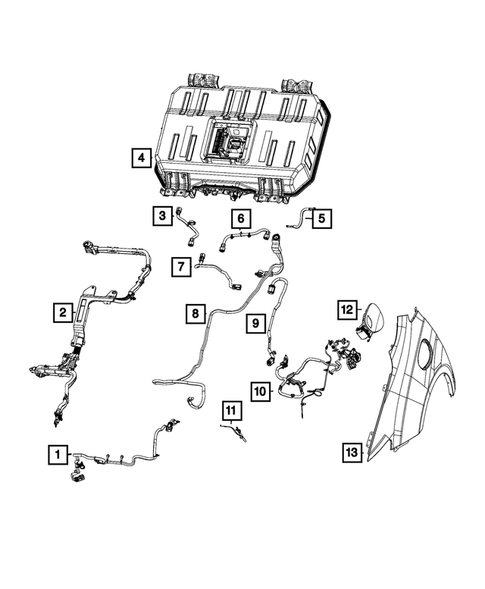 4
3
6
5
7
2
8
9
12
10
11
1
13