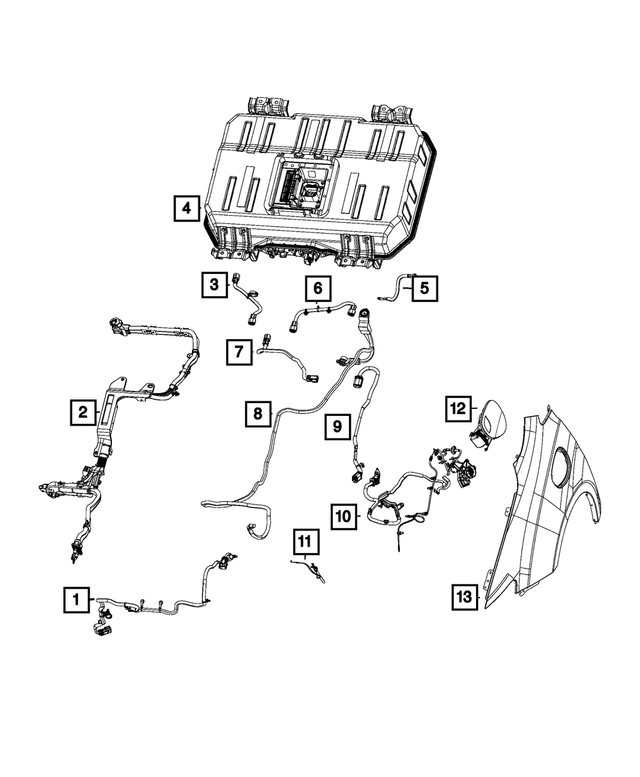 4
3
6
5
7
2
8
9
12
10
11
1
13