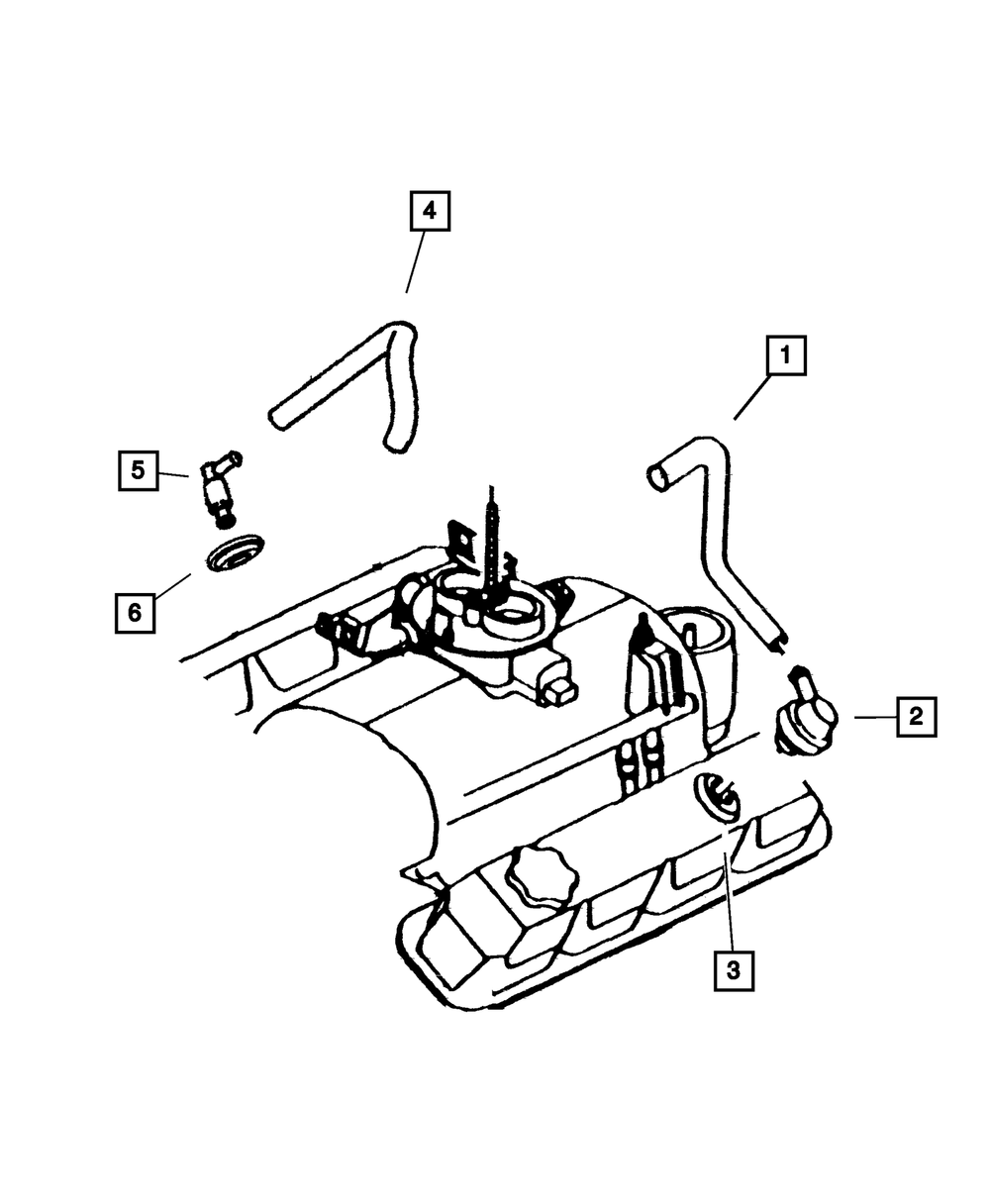 4
1
5
6
2
3