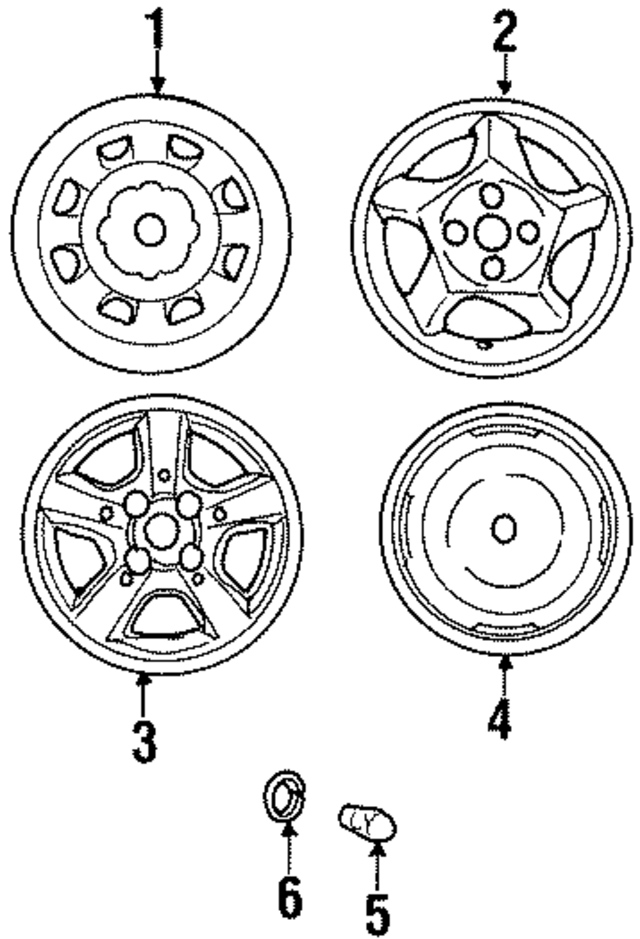 1
2
3
4
6
5