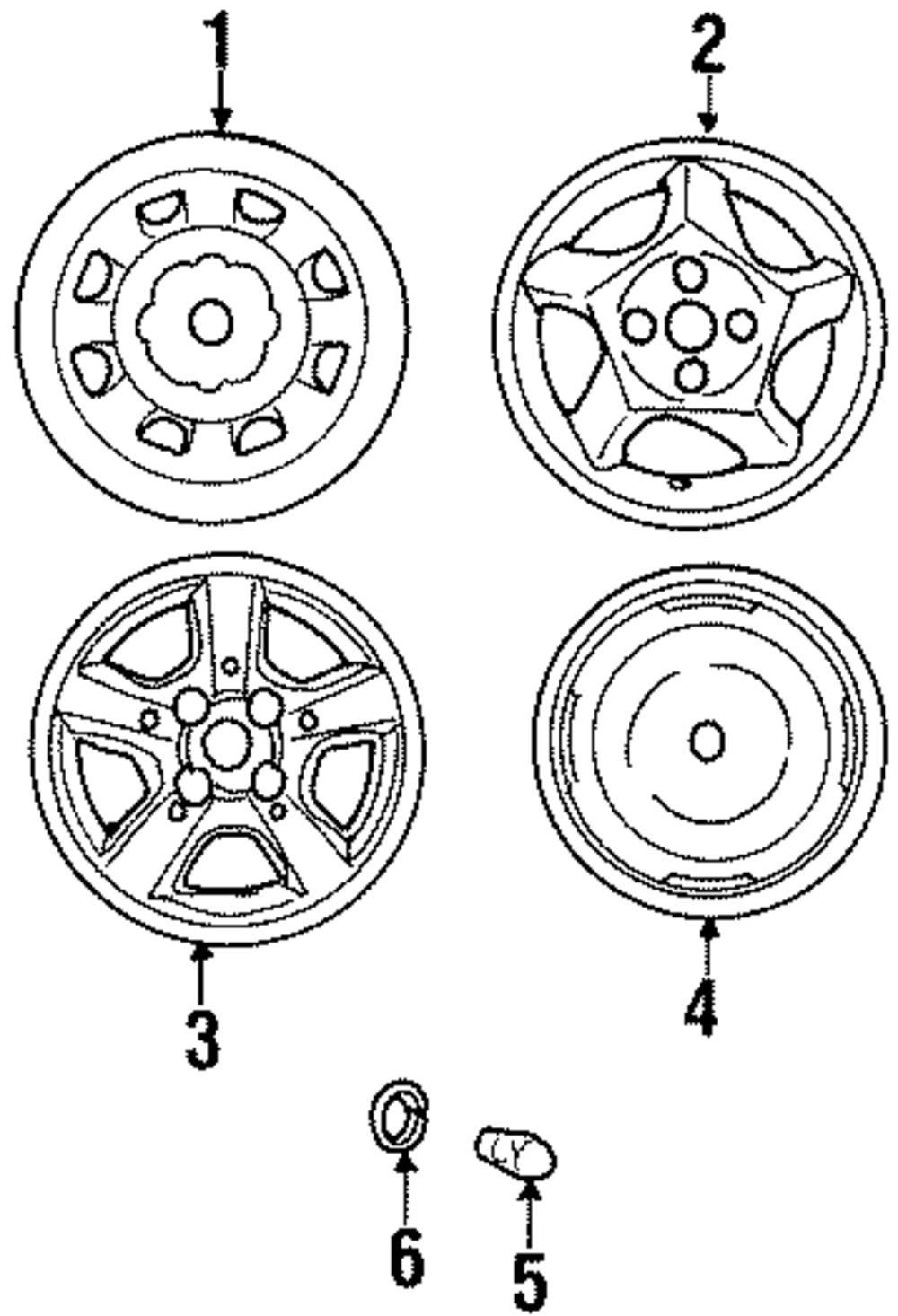 1
2
3
4
6
5