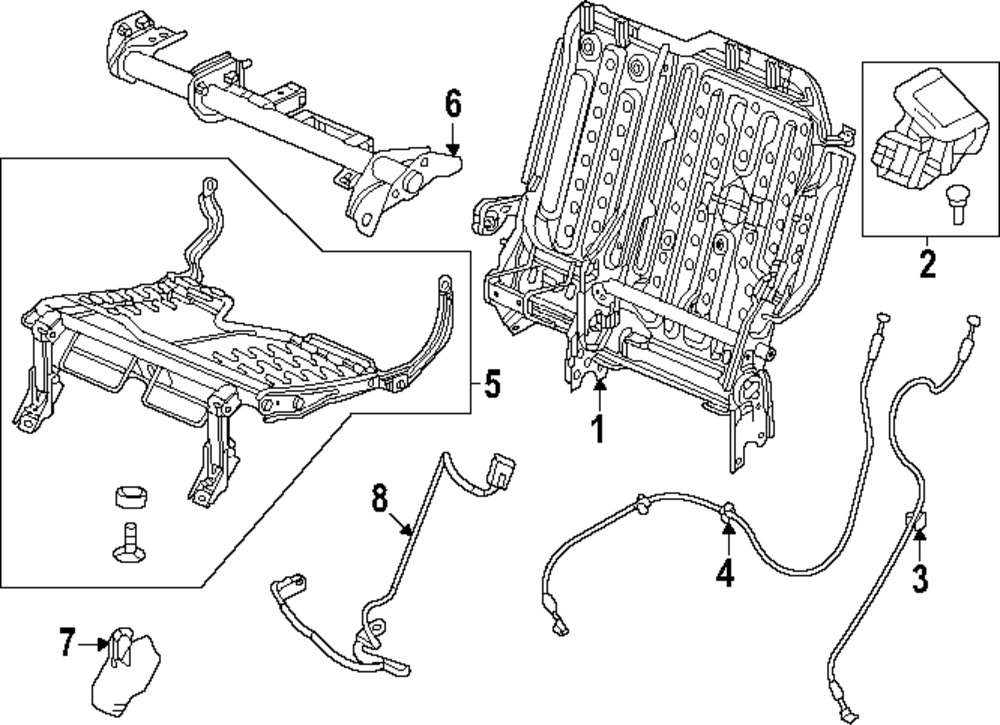 6
2
5
1
8
4
3
7