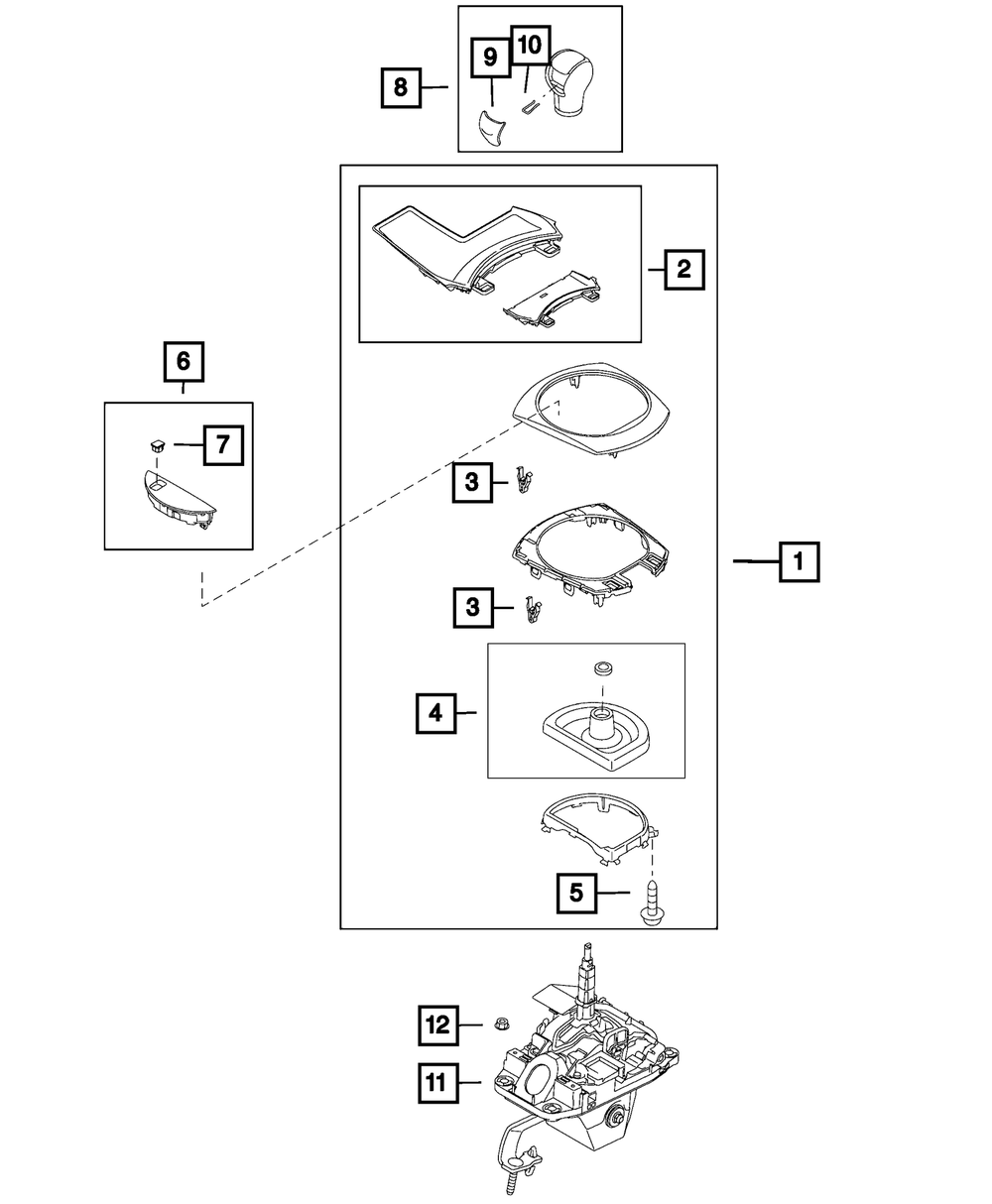 8
9
10
2
6
7
3
1
3
4
5
12
11