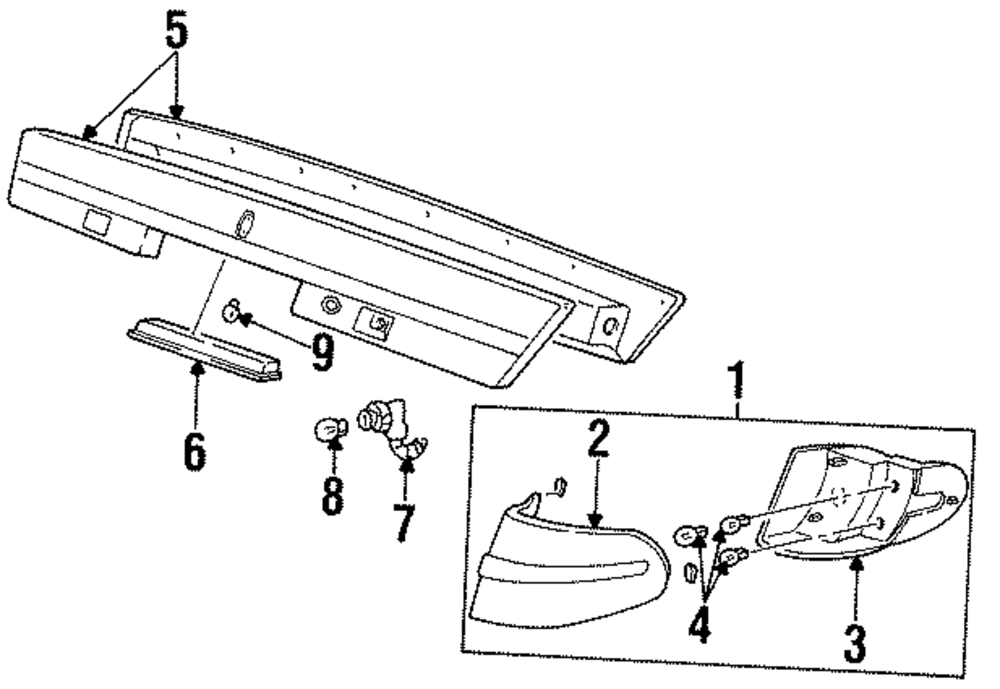 5
9
6
8
7
1
2
4
3