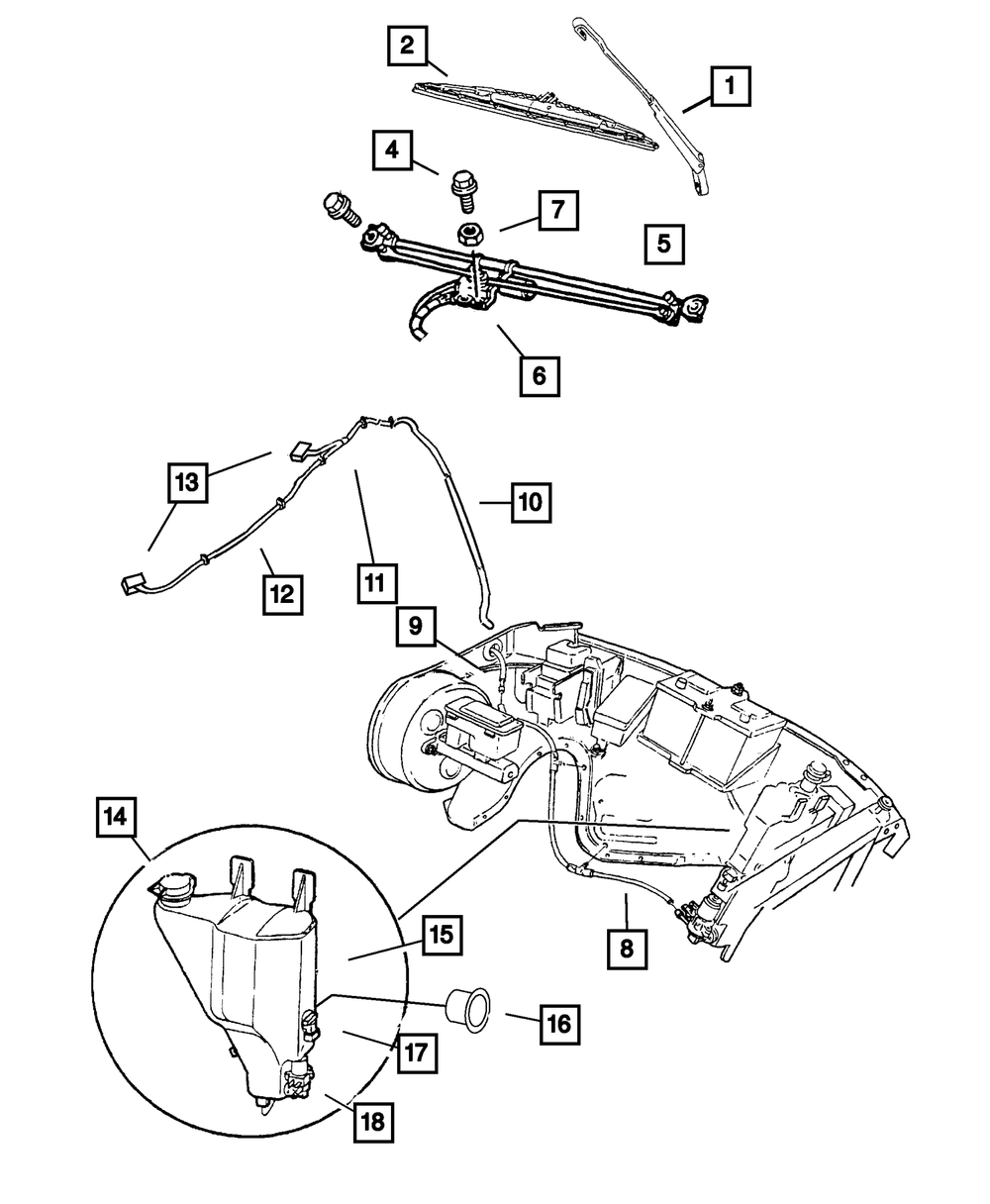 2
1
4
7
5
6
13
10
11
12
9
14
15
8
16
17
18